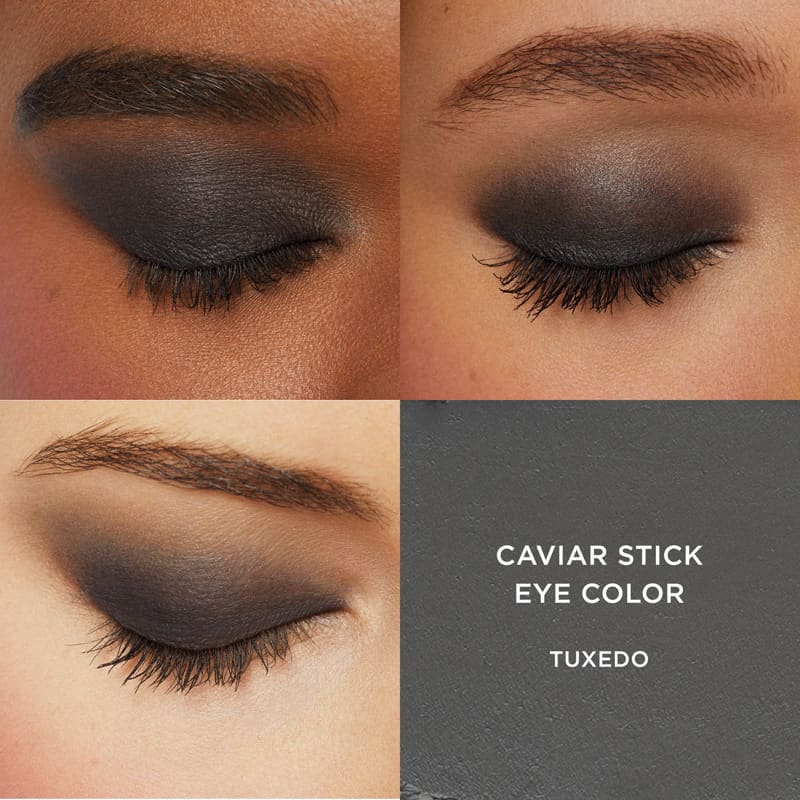 CAVIAR STICK
EYE COLOR

TUXEDO