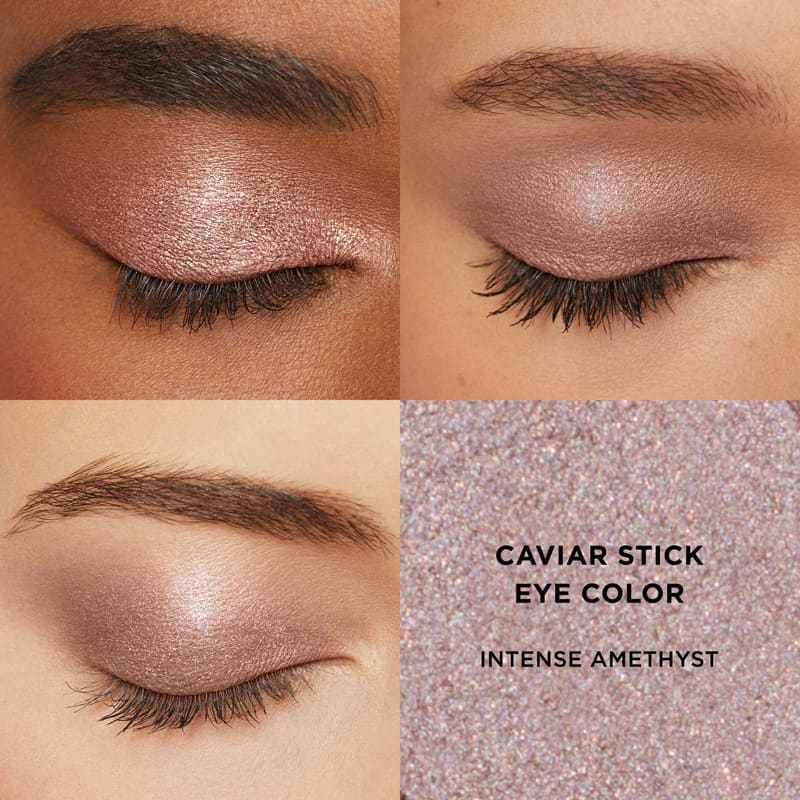 CAVIAR STICK
EYE COLOR

INTENSE AMETHYST