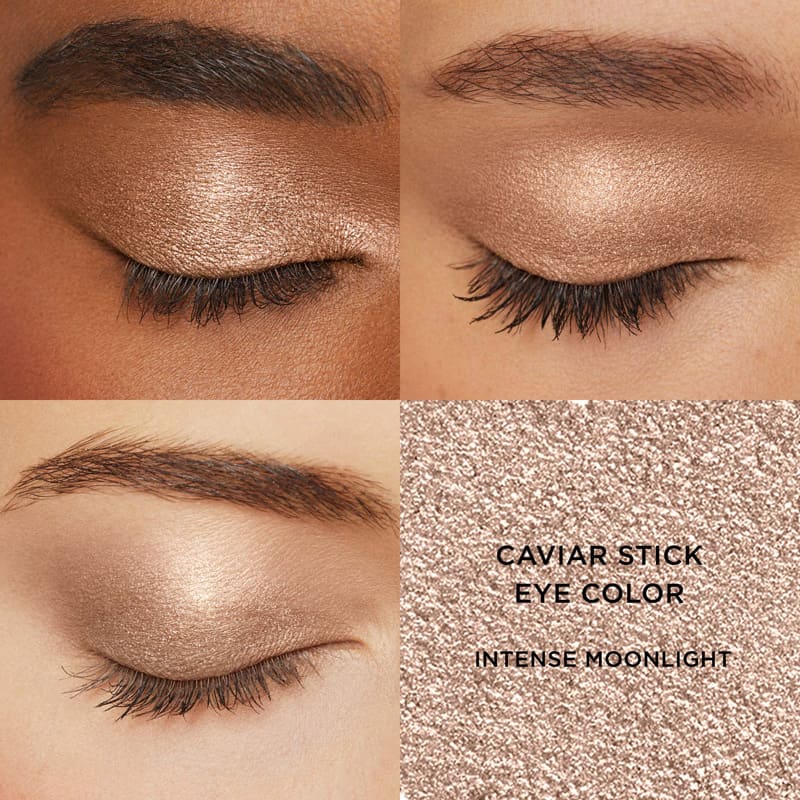 CAVIAR STICK
EYE COLOR

INTENSE MOONLIGHT