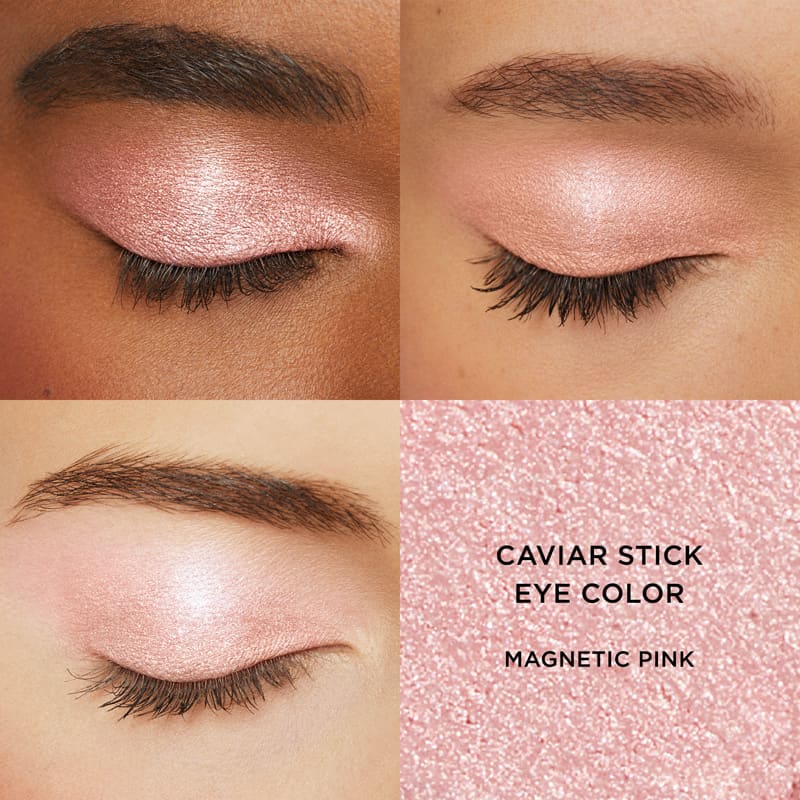 CAVIAR STICK
EYE COLOR

MAGNETIC PINK