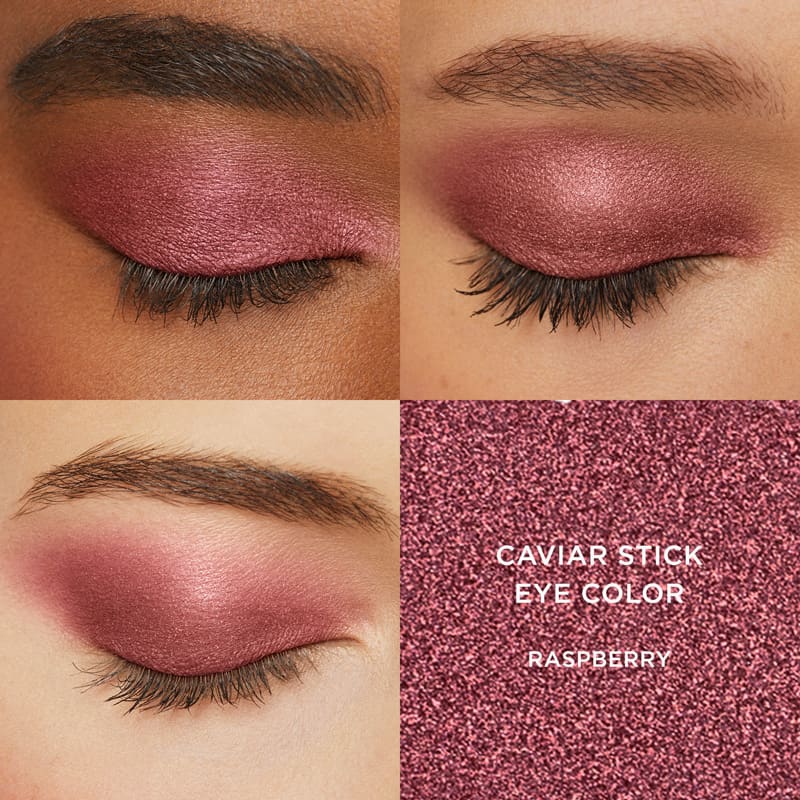 CAVIAR STICK
EYE COLOR

RASPBERRY