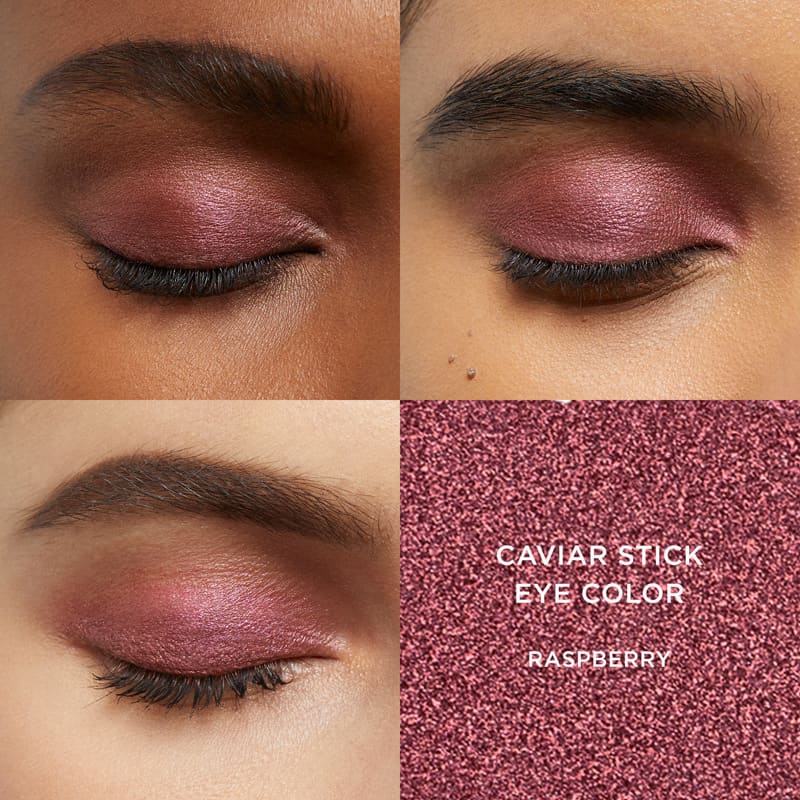 CAVIAR STICK EYE COLOR

RASPBERRY