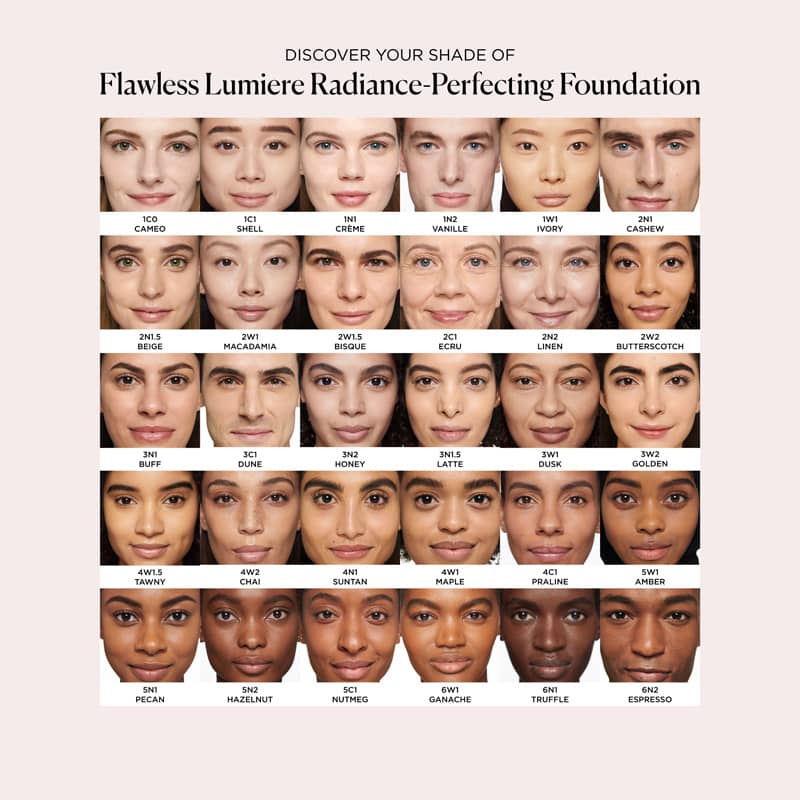 DISCOVER YOUR SHADE OF
Flawless Lumiere Radiance-Perfecting Foundation

1C0
CAMEO

1C1
SHELL

1N1
CRÈME

1N2
VANILLE

1W1
IVORY

2N1
CASHEW

2N1.5
BEIGE

2W1
MACADAMIA

2W1.5
BISQUE

2C1
ECRU

2N2
LINEN

2W2
BUTTERSCOTCH

3N1
BUFF

3C1
DUNE

3N2
HONEY

3N1.5
LATTE

3W1
DUSK

3W2
GOLDEN

4W1.5
TAWNY

4W2
CHAI

4N1
SUNTAN

4W1
MAPLE

4C1
PRALINE

5W1
AMBER

5N1
PECAN

5N2
HAZELNUT

5C1
NUTMEG

6W1
GANACHE

6N1
TRUFFLE

6N2
ESPRESSO