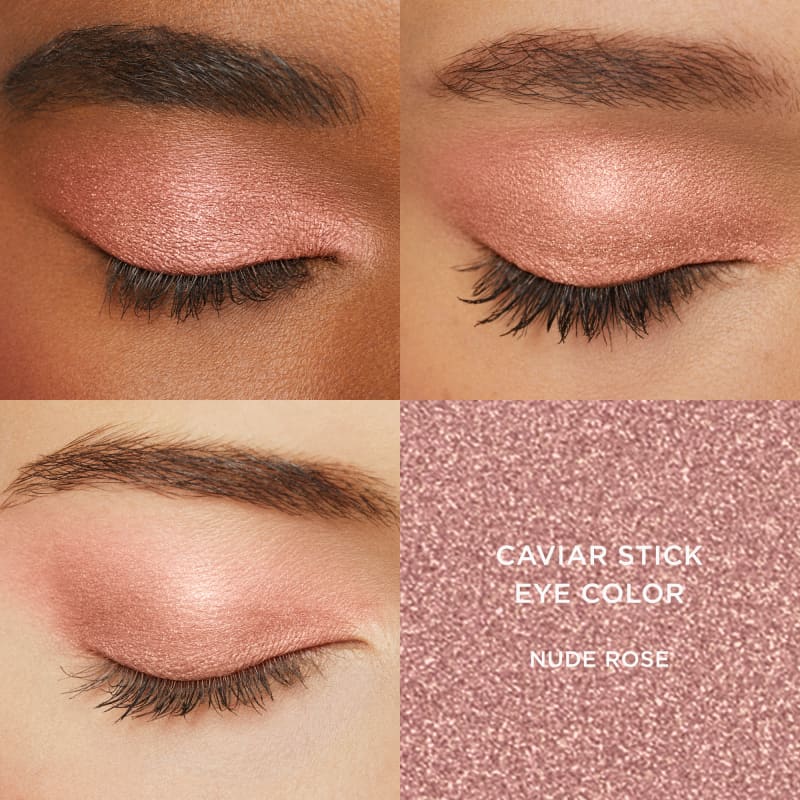 CAVIAR STICK
EYE COLOR

NUDE ROSE