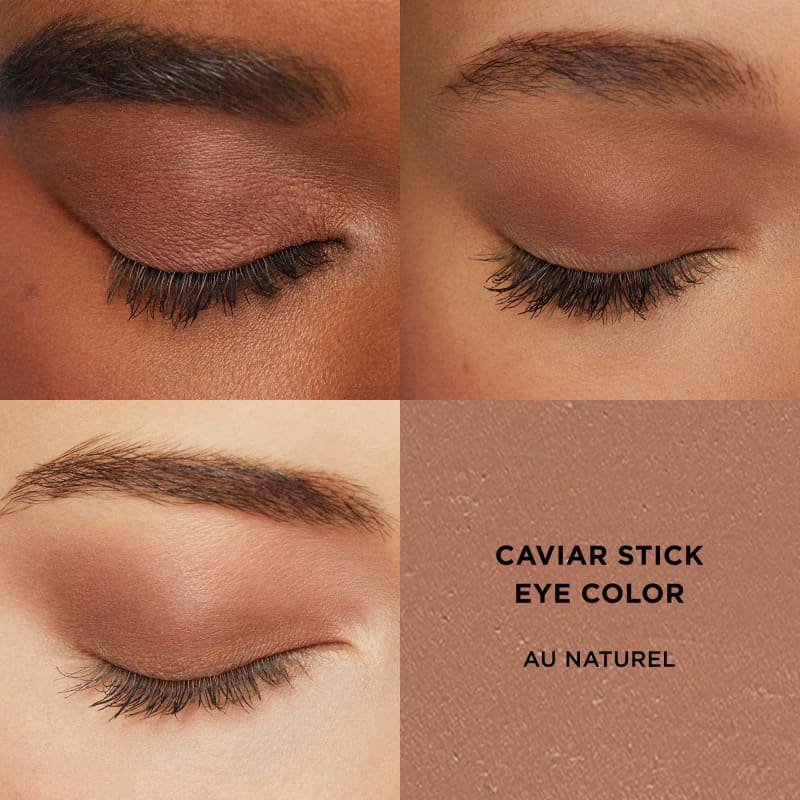 CAVIAR STICK
EYE COLOR

AU NATUREL