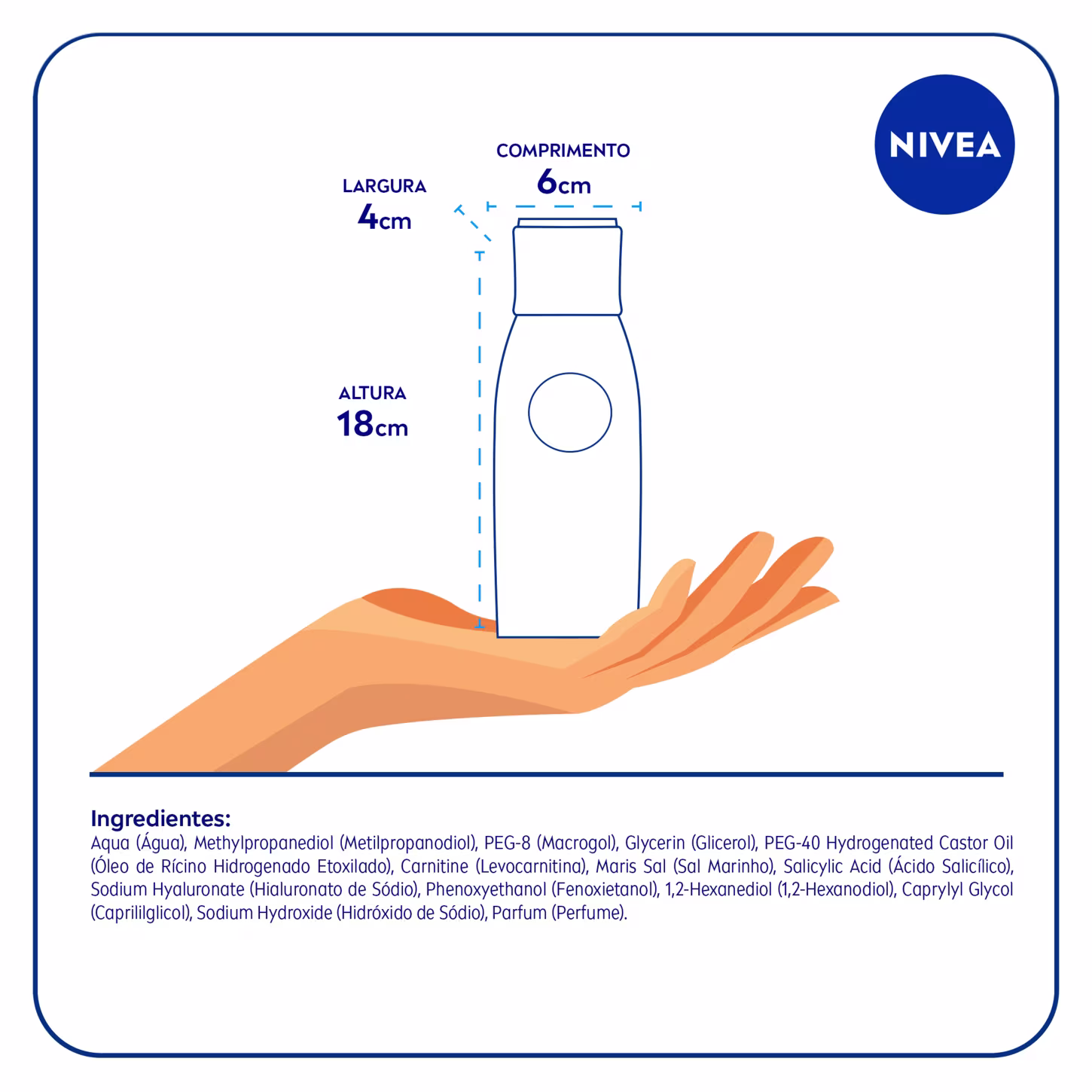 NIVEA

COMPRIMENTO
6cm

LARGURA
4cm

ALTURA
18cm

Ingredientes:
Aqua (Água), Methylpropanediol (Metilpropanodiol), PEG-8 (Macrogol), Glycerin (Glicerol), PEG-40 Hydrogenated Castor Oil (Óleo de Rícino Hidrogenado Etoxilado), Carnitine (Levocarnitina), Maris Sal (Sal Marinho), Salicylic Acid (Ácido Salicílico), Sodium Hyaluronate (Hialuronato de Sódio), Phenoxyethanol (Fenoxietanol), 1,2-Hexanediol (1,2-Hexanodiol), Caprylyl Glycol (Caprililglicol), Sodium Hydroxide (Hidróxido de Sódio), Parfum (Perfume).