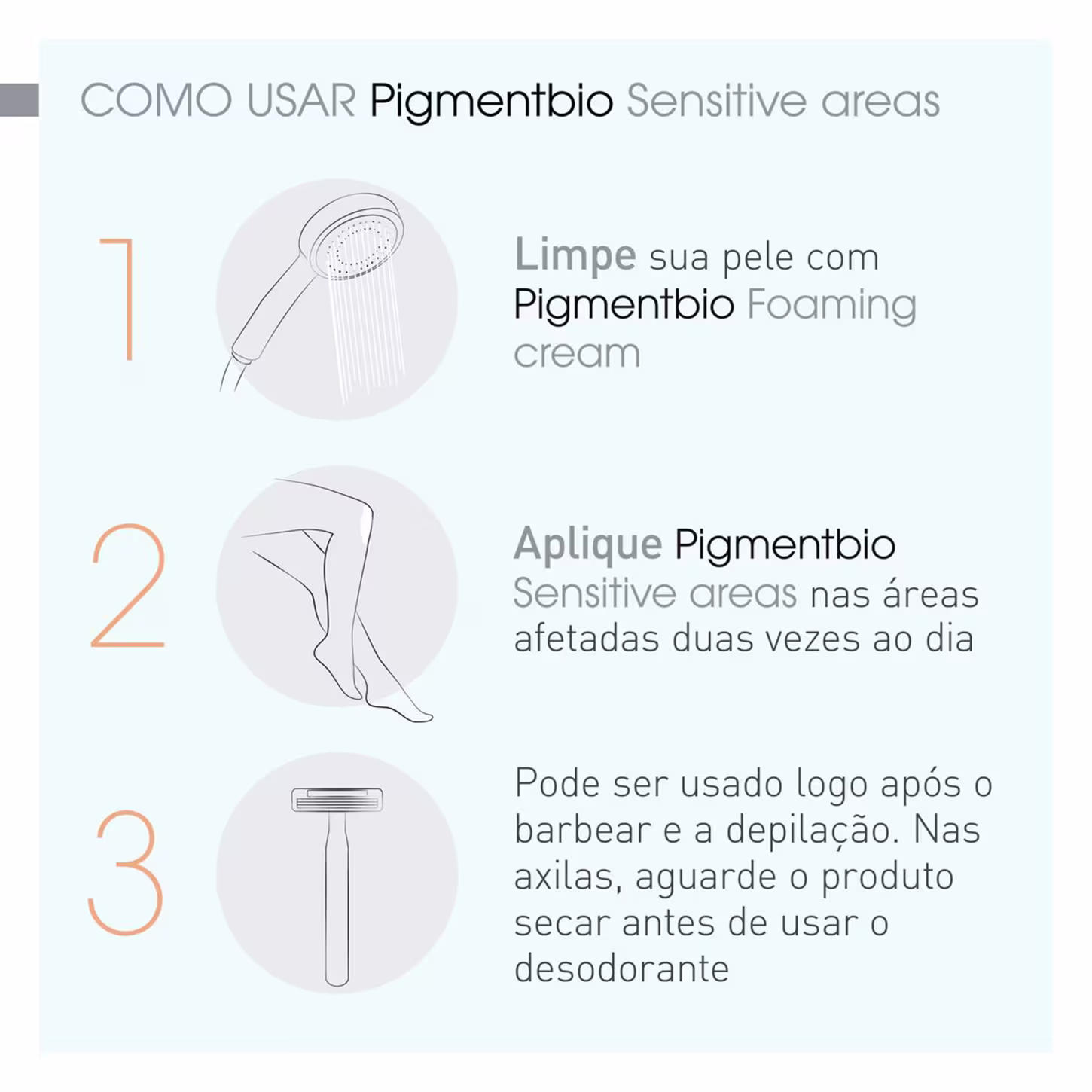 COMO USAR Pigmentbio Sensitive areas

1

Limpe sua pele com Pigmentbio Foaming cream

2

Aplique Pigmentbio Sensitive areas nas áreas afetadas duas vezes ao dia

3

Pode ser usado logo após o barbear e a depilação. Nas axilas, aguarde o produto secar antes de usar o desodorante