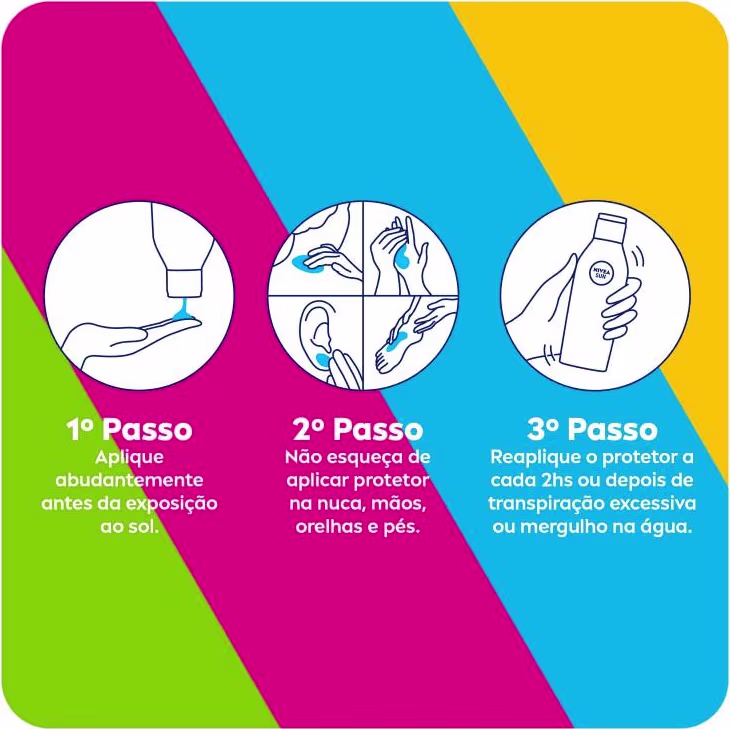 NIVEA SUN

1º Passo
Aplique abudantemente antes da exposição ao sol.

2º Passo
Não esqueça de aplicar protetor na nuca, mãos, orelhas e pés.

3º Passo
Reaplique o protetor a cada 2hs ou depois de transpiração excessiva ou mergulho na água.