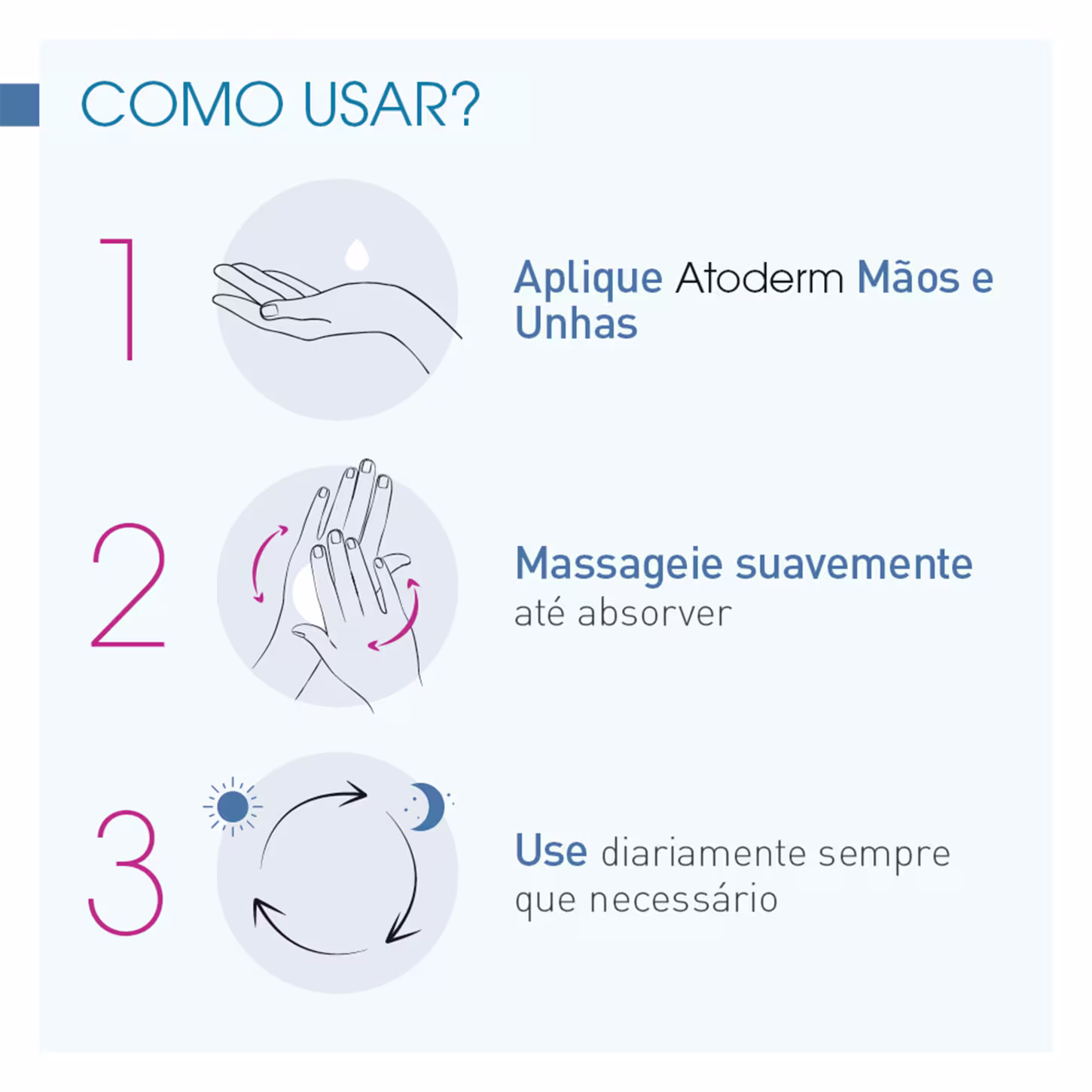 COMO USAR?

1

Aplique Atoderm Mãos e Unhas

2

Massageie suavemente até absorver

3

Use diariamente sempre que necessário