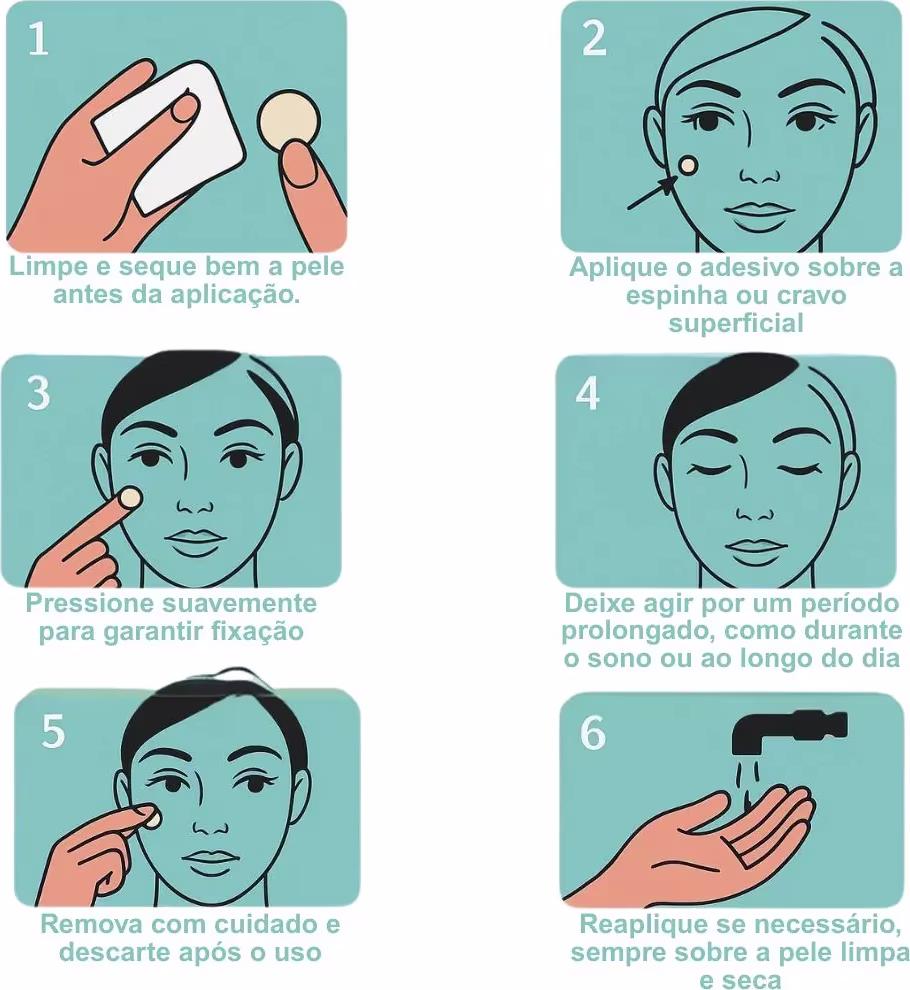 1

Limpe e seque bem a pele antes da aplicação.

2

Aplique o adesivo sobre a espinha ou cravo superficial

3

Pressione suavemente para garantir fixação

4

Deixe agir por um período prolongado, como durante o sono ou ao longo do dia

5

Remova com cuidado e descarte após o uso

6

Reaplique se necessário, sempre sobre a pele limpa e seca