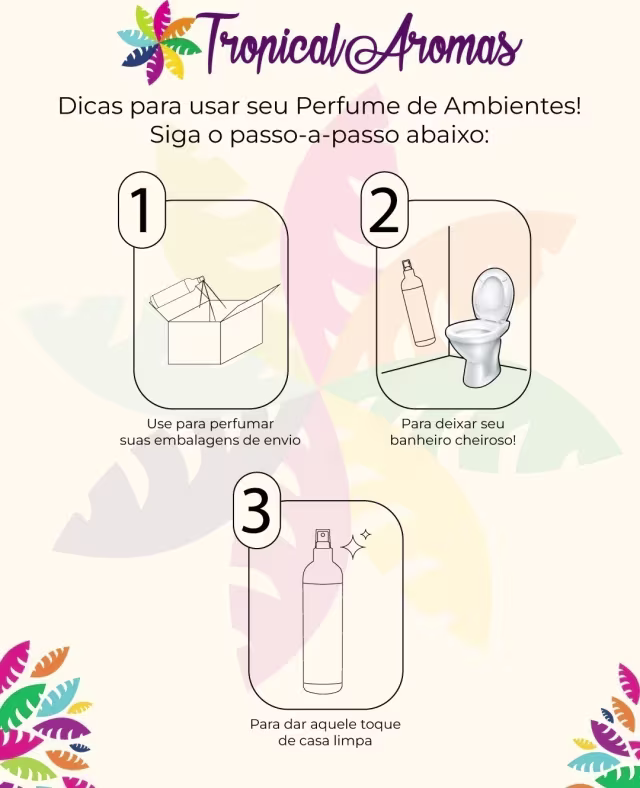 Tropical Aromas

Dicas para usar seu Perfume de Ambientes!
Siga o passo-a-passo abaixo:

1

Use para perfumar suas embalagens de envio

2

Para deixar seu banheiro cheiroso!

3

Para dar aquele toque de casa limpa