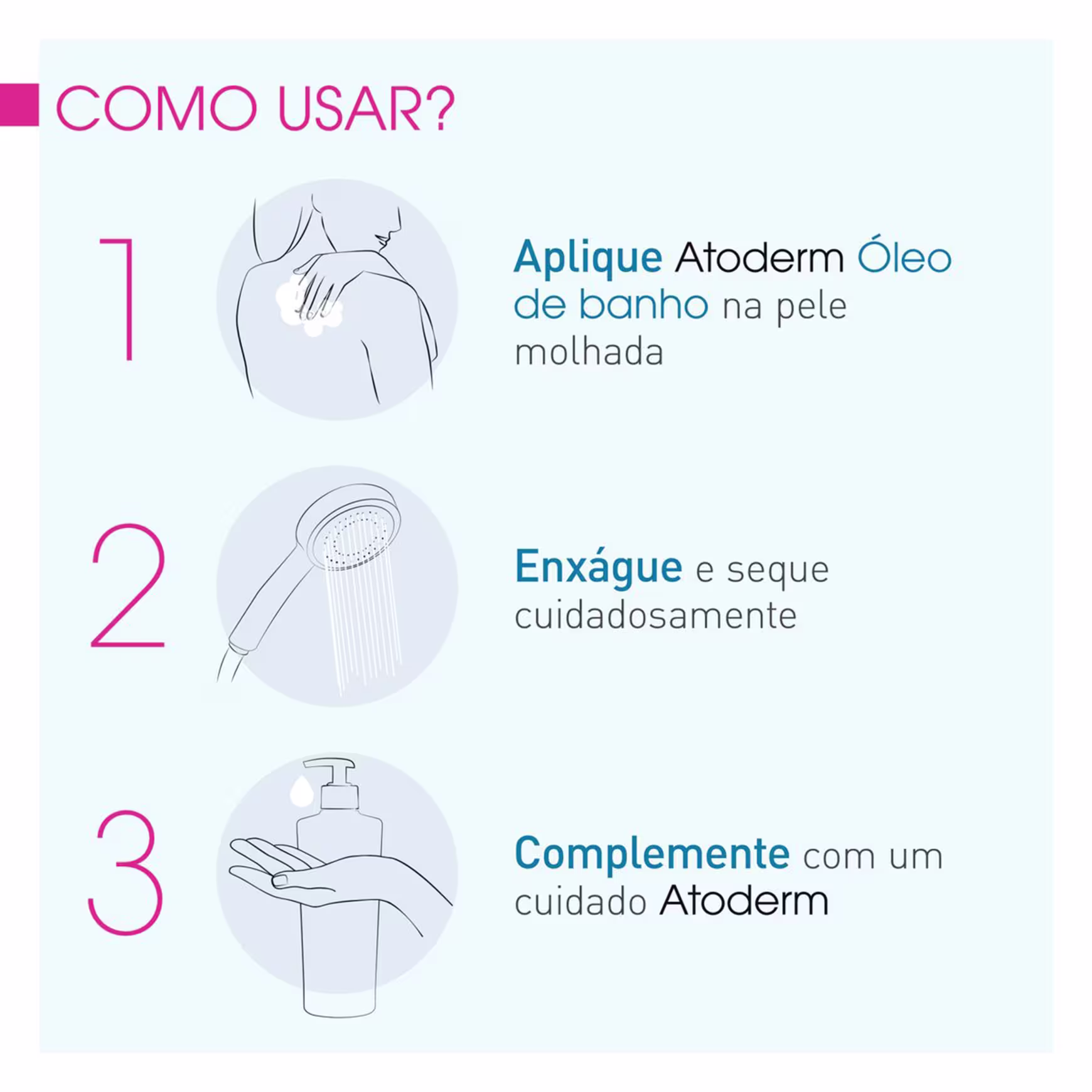 COMO USAR?

1

Aplique Atoderm Óleo de banho na pele molhada

2

Enxágue e seque cuidadosamente

3

Complemente com um cuidado Atoderm