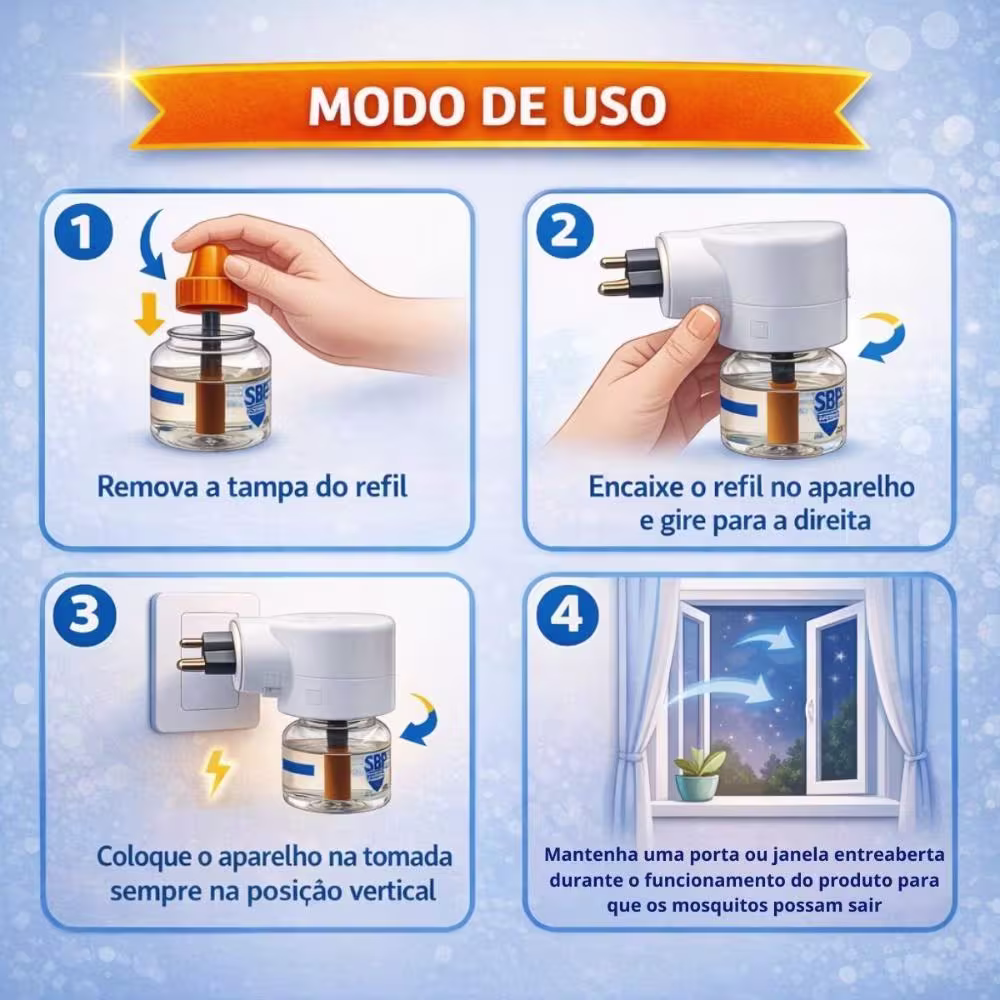 MODO DE USO

1

SBP

Remova a tampa do refil

2

SBP

Encaixe o refil no aparelho e gire para a direita

3

SBP

Coloque o aparelho na tomada sempre na posição vertical

4

Mantenha uma porta ou janela entreaberta durante o funcionamento do produto para que os mosquitos possam sair