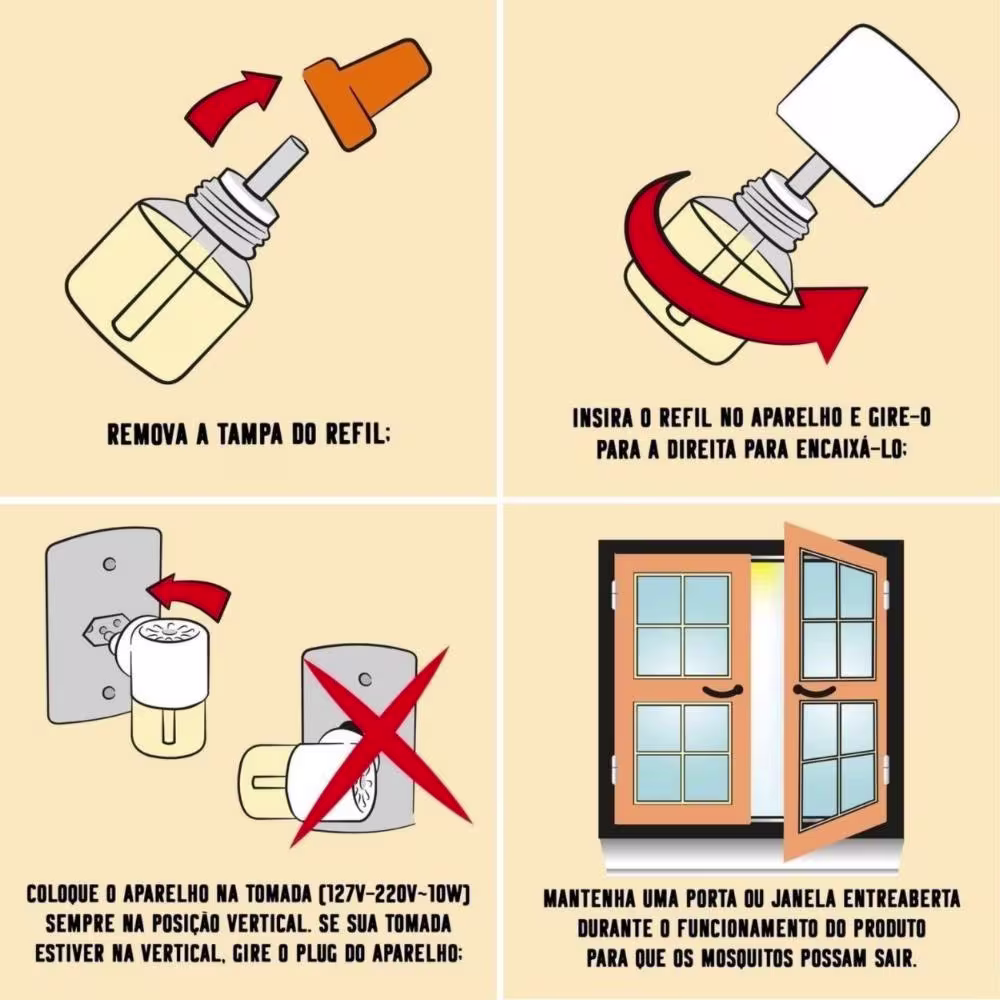 REMOVA A TAMPA DO REFIL;

INSIRA O REFIL NO APARELHO E GIRE-O PARA A DIREITA PARA ENCAIXÁ-LO;

COLOQUE O APARELHO NA TOMADA (127V-220V~10W) SEMPRE NA POSIÇÃO VERTICAL. SE SUA TOMADA ESTIVER NA VERTICAL, GIRE O PLUG DO APARELHO;

MANTENHA UMA PORTA OU JANELA ENTREABERTA DURANTE O FUNCIONAMENTO DO PRODUTO PARA QUE OS MOSQUITOS POSSAM SAIR.