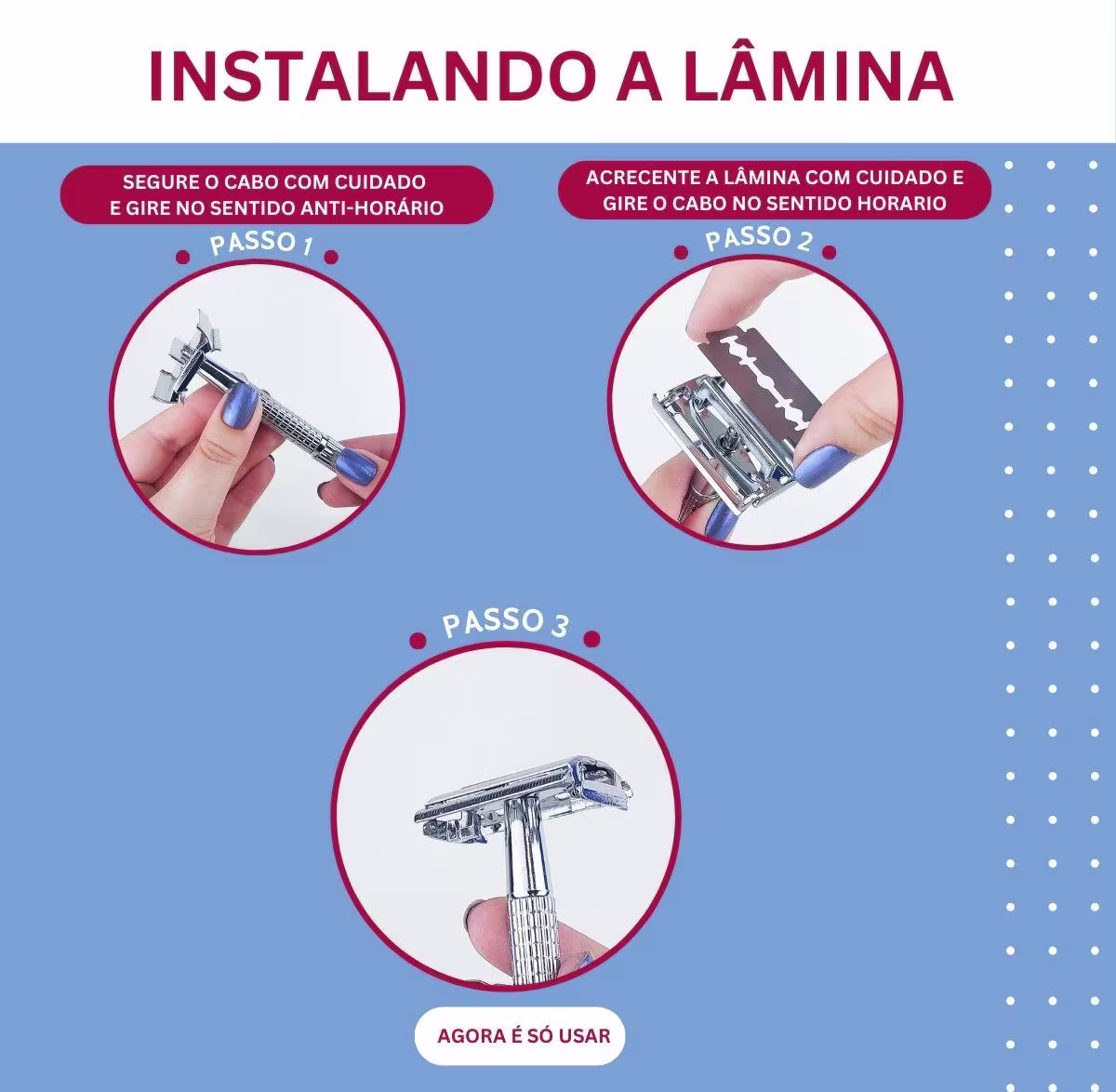 INSTALANDO A LÂMINA

SEGURE O CABO COM CUIDADO E GIRE NO SENTIDO ANTI-HORÁRIO

PASSO 1

ACRECENTE A LÂMINA COM CUIDADO E GIRE O CABO NO SENTIDO HORARIO

PASSO 2

PASSO 3

AGORA É SÓ USAR