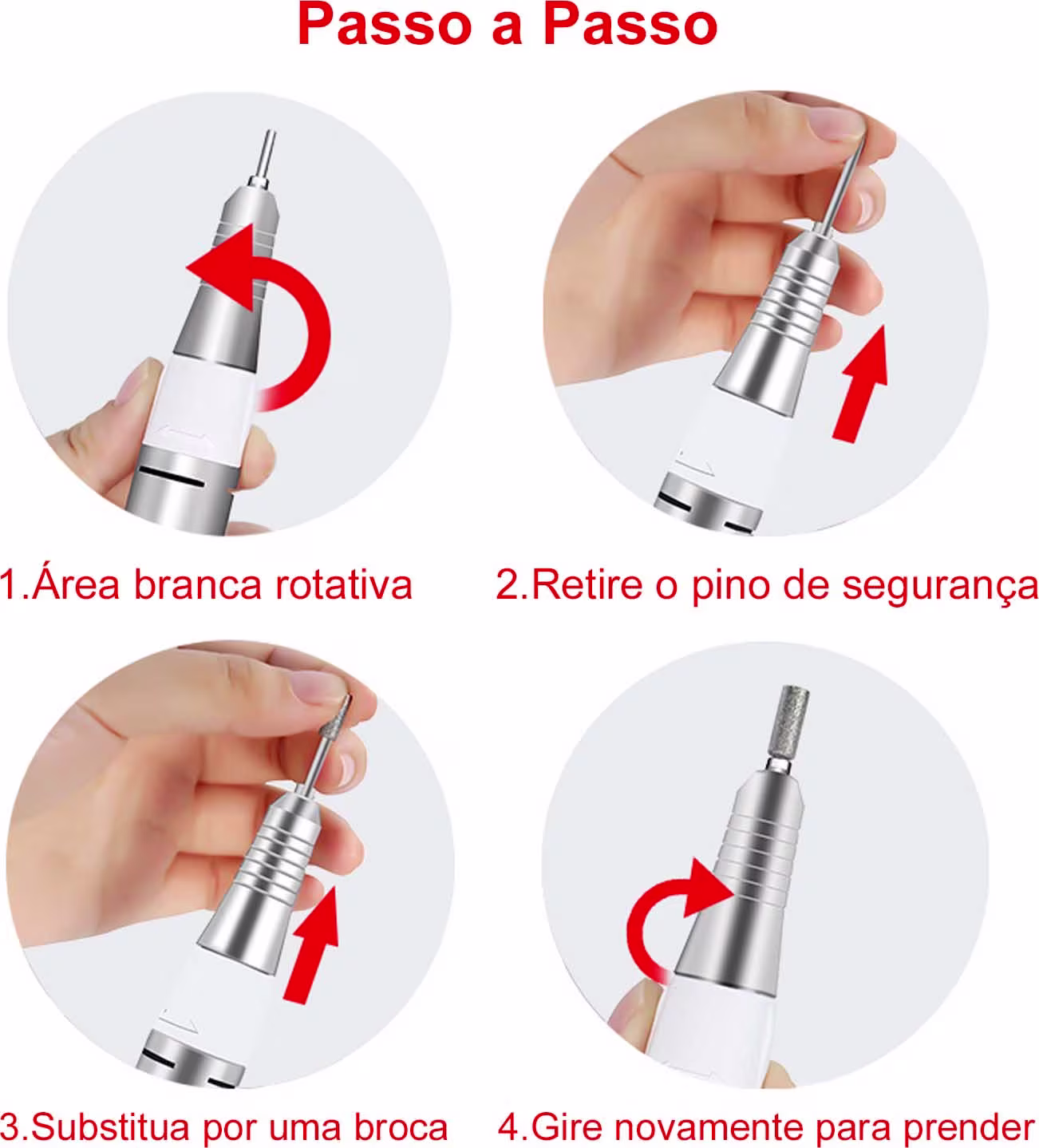 Passo a Passo

1.Área branca rotativa

2.Retire o pino de segurança

3.Substitua por uma broca

4.Gire novamente para prender