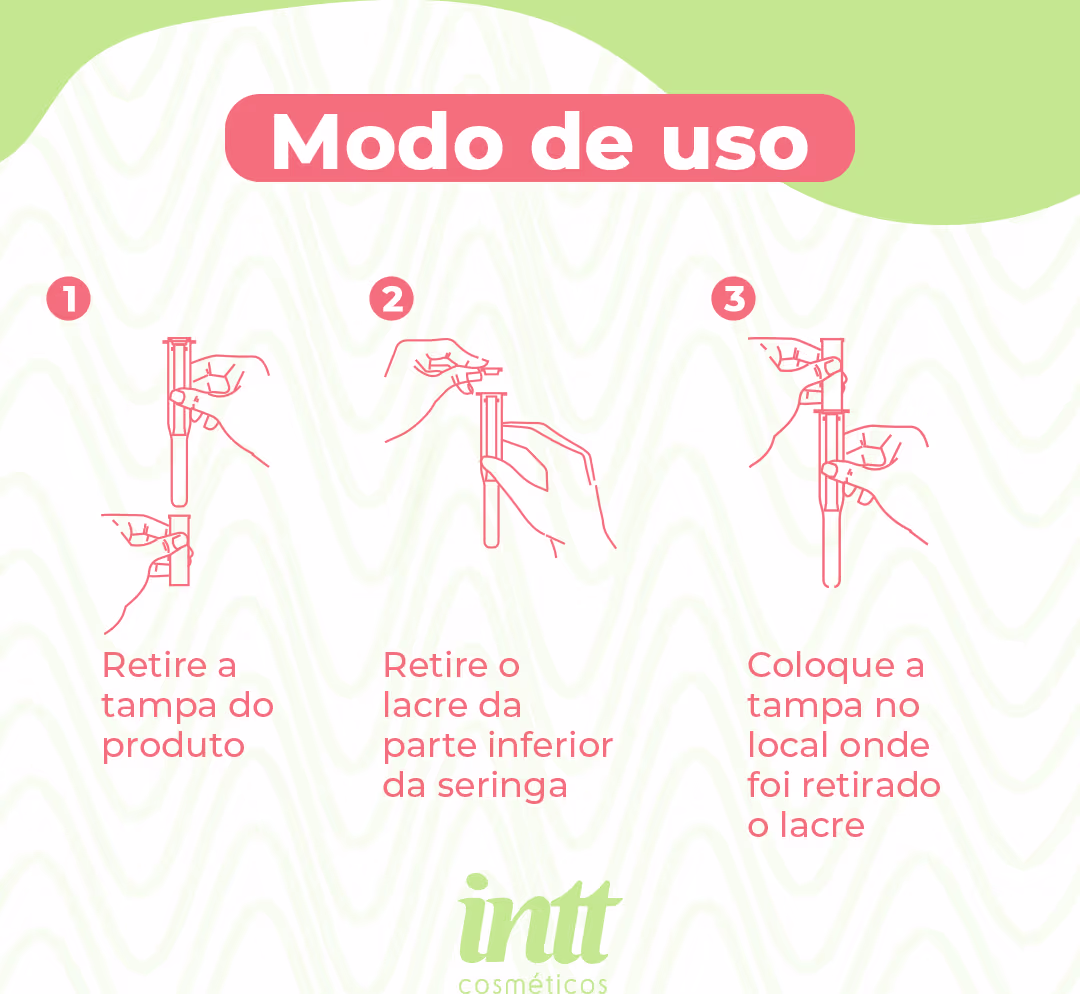 Modo de uso

1
Retire a tampa do produto

2
Retire o lacre da parte inferior da seringa

3
Coloque a tampa no local onde foi retirado o lacre

intt
cosméticos