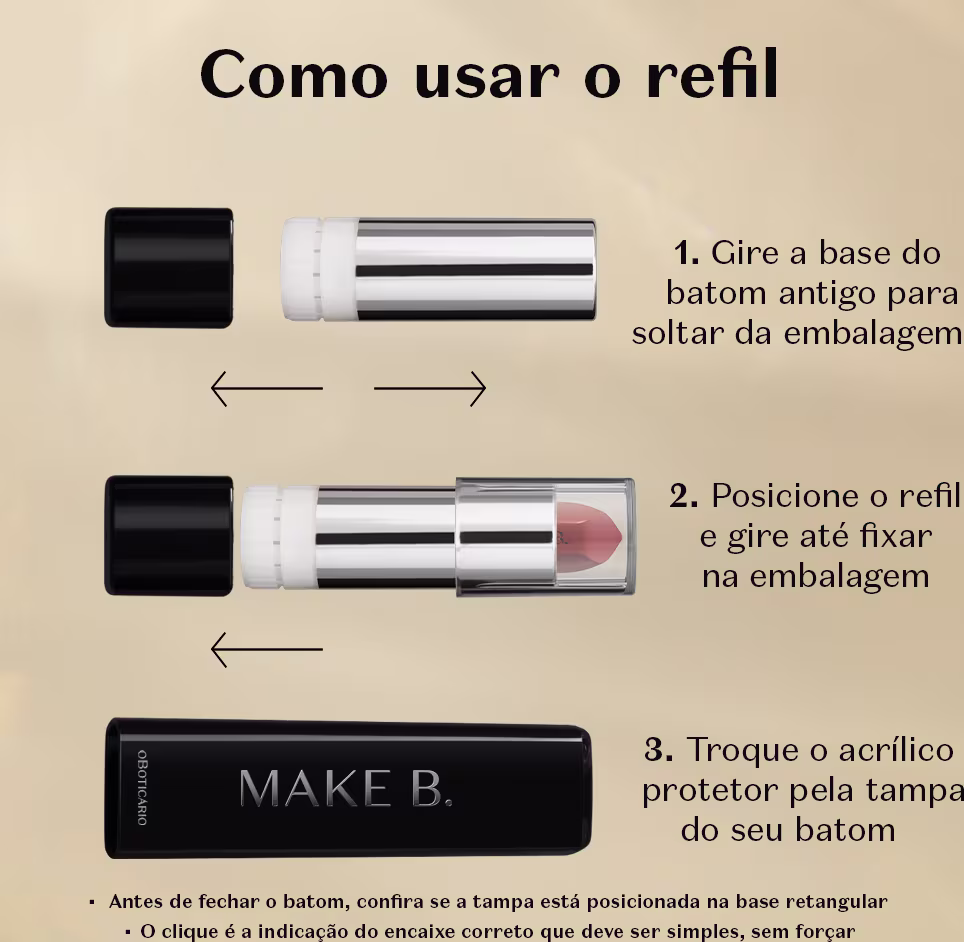 Como usar o refil

1. Gire a base do batom antigo para soltar da embalagem

2. Posicione o refil e gire até fixar na embalagem

OBOTICÁRIO

MAKE B.

3. Troque o acrílico protetor pela tampa do seu batom

▪ Antes de fechar o batom, confira se a tampa está posicionada na base retangular

▪ O clique é a indicação do encaixe correto que deve ser simples, sem forçar