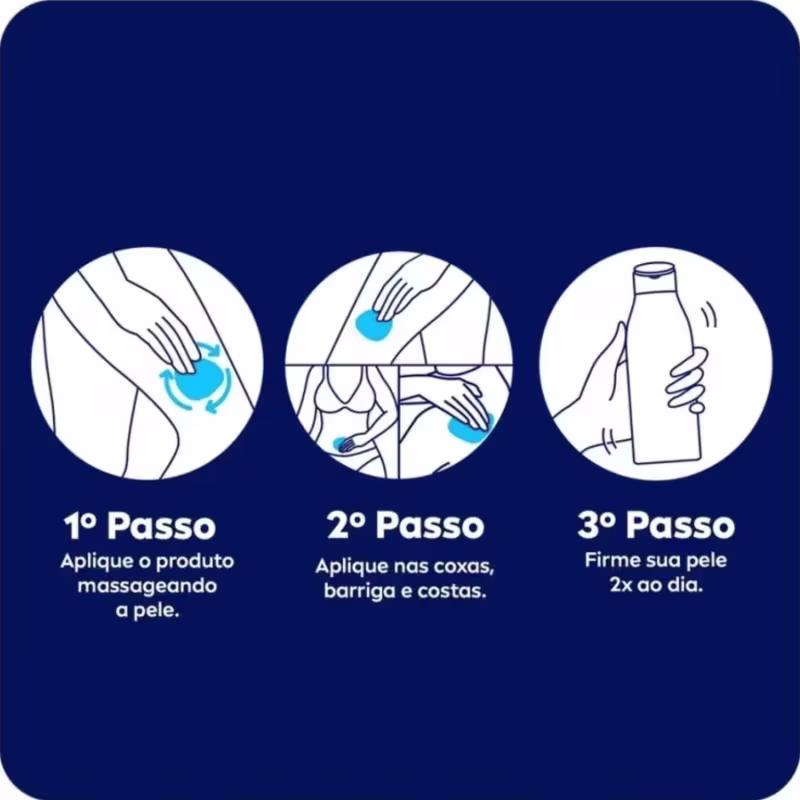 1º Passo
Aplique o produto massageando a pele.

2º Passo
Aplique nas coxas, barriga e costas.

3º Passo
Firme sua pele 2x ao dia.