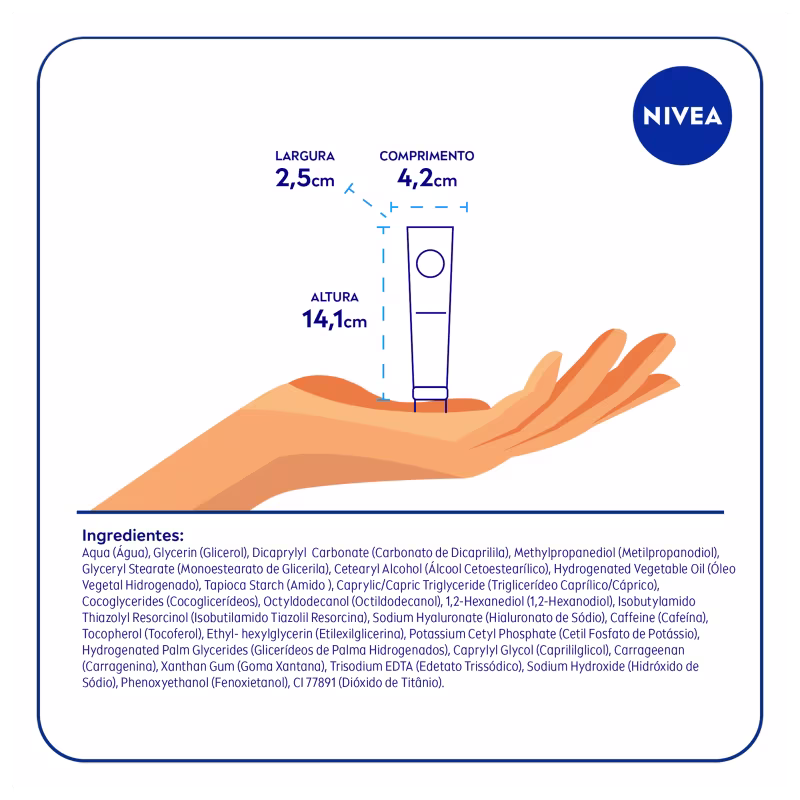 NIVEA

LARGURA
2,5cm

COMPRIMENTO
4,2cm

ALTURA
14,1cm

Ingredientes:
Aqua (Água), Glycerin (Glicerol), Dicaprylyl Carbonate (Carbonato de Dicaprilila), Methylpropanediol (Metilpropanodiol), Glyceryl Stearate (Monoestearato de Glicerila), Cetearyl Alcohol (Álcool Cetoestearílico), Hydrogenated Vegetable Oil (Óleo Vegetal Hidrogenado), Tapioca Starch (Amido ), Caprylic/Capric Triglyceride (Triglicerídeo Caprílico/Cáprico), Cocoglycerides (Cocoglicerídeos), Octyldodecanol (Octildodecanol), 1,2-Hexanediol (1,2-Hexanodiol), Isobutylamido Thiazolyl Resorcinol (Isobutilamido Tiazolil Resorcina), Sodium Hyaluronate (Hialuronato de Sódio), Caffeine (Cafeína), Tocopherol (Tocoferol), Ethyl- hexylglycerin (Etilexilglicerina), Potassium Cetyl Phosphate (Cetil Fosfato de Potássio), Hydrogenated Palm Glycerides (Glicerídeos de Palma Hidrogenados), Caprylyl Glycol (Caprililglicol), Carrageenan (Carragenina), Xanthan Gum (Goma Xantana), Trisodium EDTA (Edetato Trissódico), Sodium Hydroxide (Hidróxido de Sódio), Phenoxyethanol (Fenoxietanol), CI 77891 (Dióxido de Titânio).