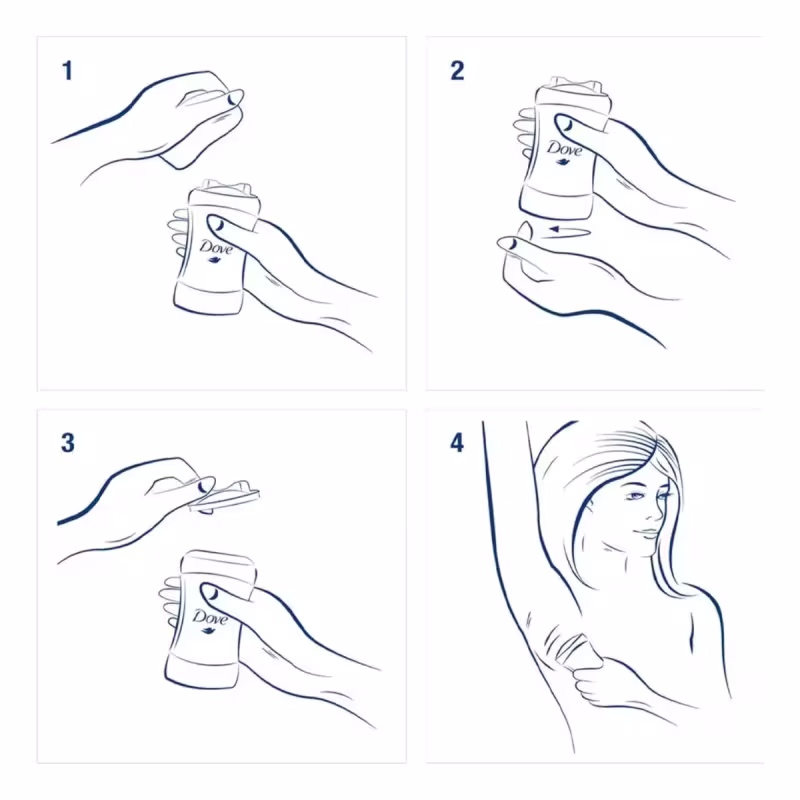 1

Dove

2

Dove

3

Dove

4