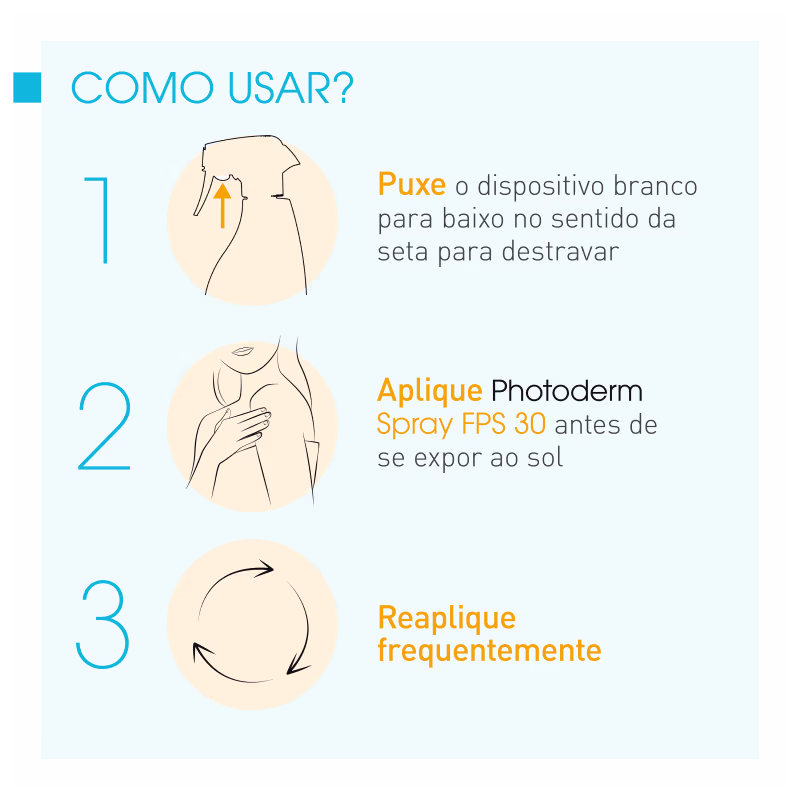 COMO USAR?

1

Puxe o dispositivo branco para baixo no sentido da seta para destravar

2

Aplique Photoderm Spray FPS 30 antes de se expor ao sol

3

Reaplique frequentemente