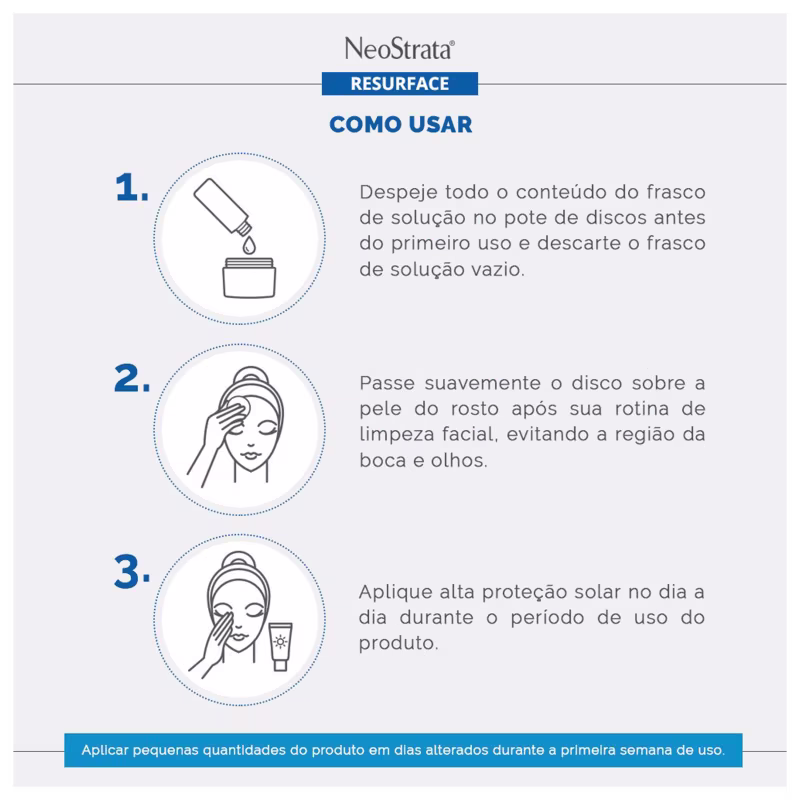 NeoStrata®

RESURFACE

COMO USAR

1.

Despeje todo o conteúdo do frasco de solução no pote de discos antes do primeiro uso e descarte o frasco de solução vazio.

2.

Passe suavemente o disco sobre a pele do rosto após sua rotina de limpeza facial, evitando a região da boca e olhos.

3.

Aplique alta proteção solar no dia a dia durante o período de uso do produto.

Aplicar pequenas quantidades do produto em dias alterados durante a primeira semana de uso.