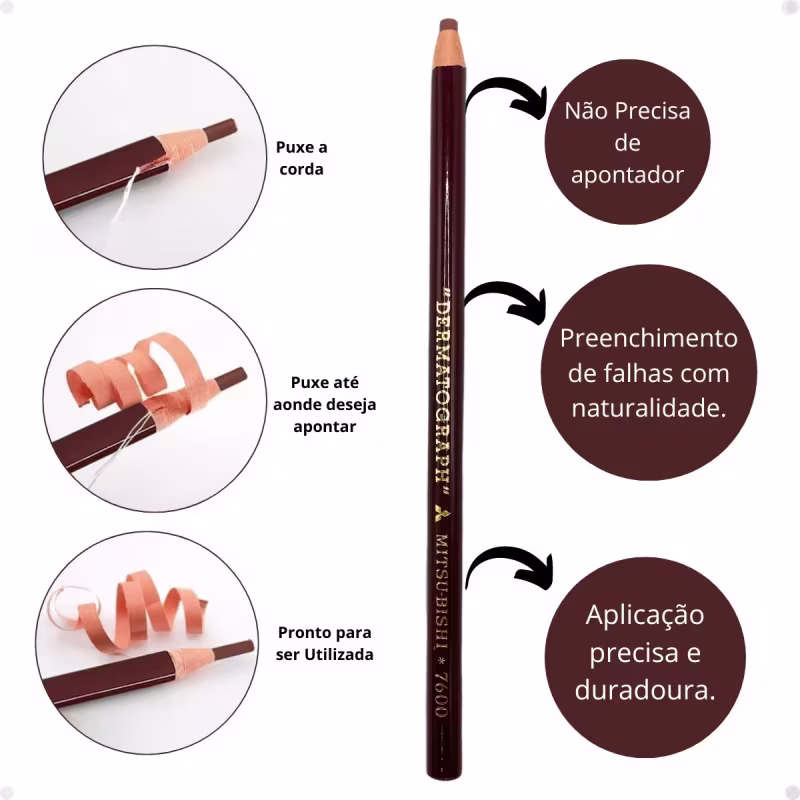 Puxe a corda

Puxe até aonde deseja apontar

Pronto para ser Utilizada

"DERMATOGRAPH" MITSU-BISHI * 7600

Não Precisa de apontador

Preenchimento de falhas com naturalidade.

Aplicação precisa e duradoura.