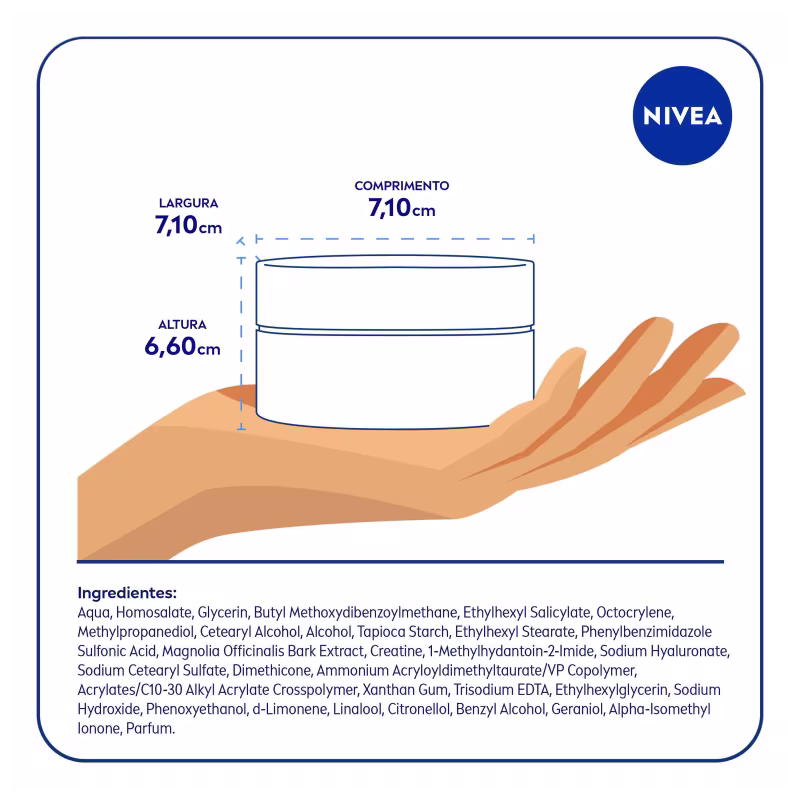 NIVEA

LARGURA
7,10cm

COMPRIMENTO
7,10cm

ALTURA
6,60cm

Ingredientes:
Aqua, Homosalate, Glycerin, Butyl Methoxydibenzoylmethane, Ethylhexyl Salicylate, Octocrylene, Methylpropanediol, Cetearyl Alcohol, Alcohol, Tapioca Starch, Ethylhexyl Stearate, Phenylbenzimidazole Sulfonic Acid, Magnolia Officinalis Bark Extract, Creatine, 1-Methylhydantoin-2-Imide, Sodium Hyaluronate, Sodium Cetearyl Sulfate, Dimethicone, Ammonium Acryloyldimethyltaurate/VP Copolymer, Acrylates/C10-30 Alkyl Acrylate Crosspolymer, Xanthan Gum, Trisodium EDTA, Ethylhexylglycerin, Sodium Hydroxide, Phenoxyethanol, d-Limonene, Linalool, Citronellol, Benzyl Alcohol, Geraniol, Alpha-Isomethyl Ionone, Parfum.