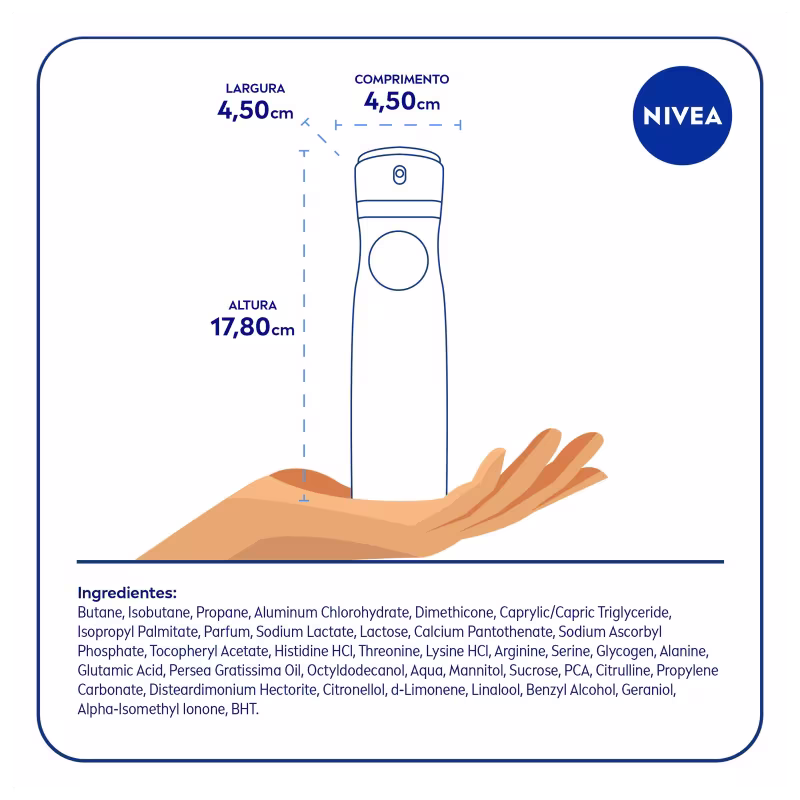 LARGURA
4,50cm

COMPRIMENTO
4,50cm

NIVEA

ALTURA
17,80cm

Ingredientes:
Butane, Isobutane, Propane, Aluminum Chlorohydrate, Dimethicone, Caprylic/Capric Triglyceride, Isopropyl Palmitate, Parfum, Sodium Lactate, Lactose, Calcium Pantothenate, Sodium Ascorbyl Phosphate, Tocopheryl Acetate, Histidine HCl, Threonine, Lysine HCl, Arginine, Serine, Glycogen, Alanine, Glutamic Acid, Persea Gratissima Oil, Octyldodecanol, Aqua, Mannitol, Sucrose, PCA, Citrulline, Propylene Carbonate, Disteardimonium Hectorite, Citronellol, d-Limonene, Linalool, Benzyl Alcohol, Geraniol, Alpha-Isomethyl Ionone, BHT.