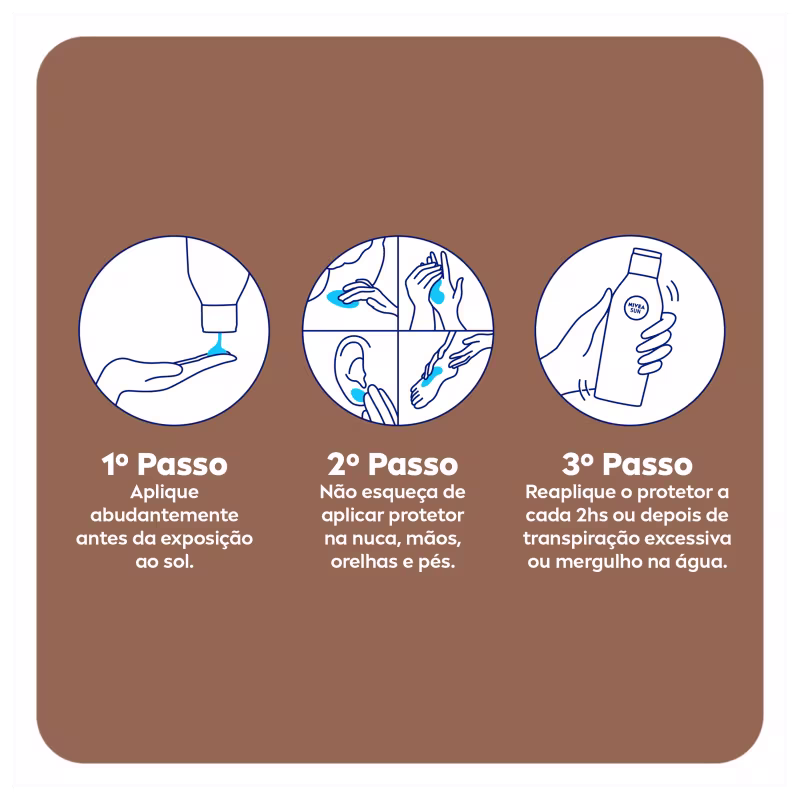 NIVEA SUN

1º Passo
Aplique abudantemente antes da exposição ao sol.

2º Passo
Não esqueça de aplicar protetor na nuca, mãos, orelhas e pés.

3º Passo
Reaplique o protetor a cada 2hs ou depois de transpiração excessiva ou mergulho na água.