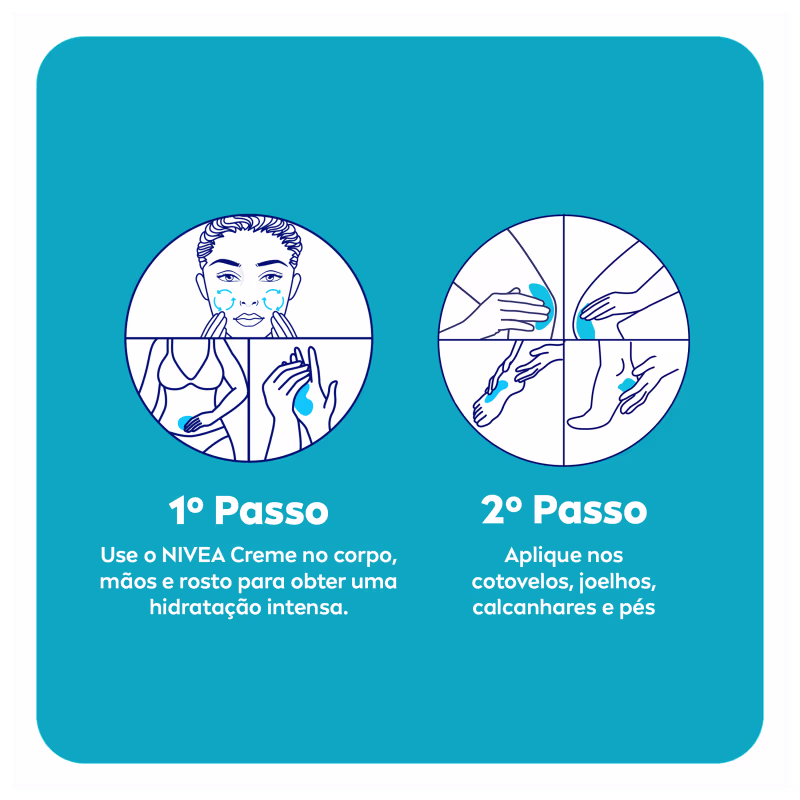 1º Passo

Use o NIVEA Creme no corpo, mãos e rosto para obter uma hidratação intensa.

2º Passo

Aplique nos cotovelos, joelhos, calcanhares e pés