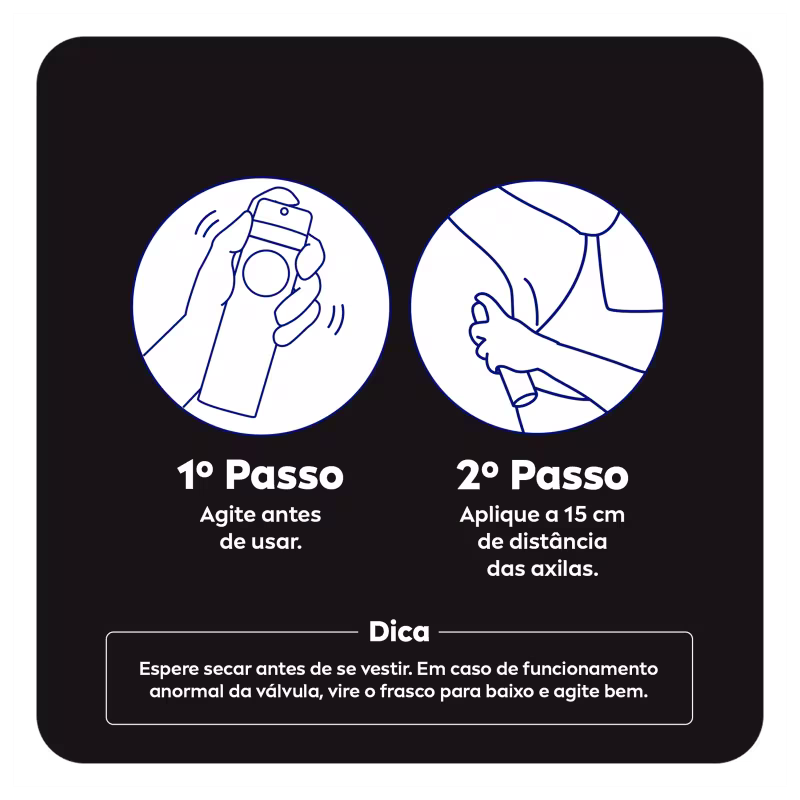 1º Passo
Agite antes de usar.

2º Passo
Aplique a 15 cm de distância das axilas.

Dica
Espere secar antes de se vestir. Em caso de funcionamento anormal da válvula, vire o frasco para baixo e agite bem.