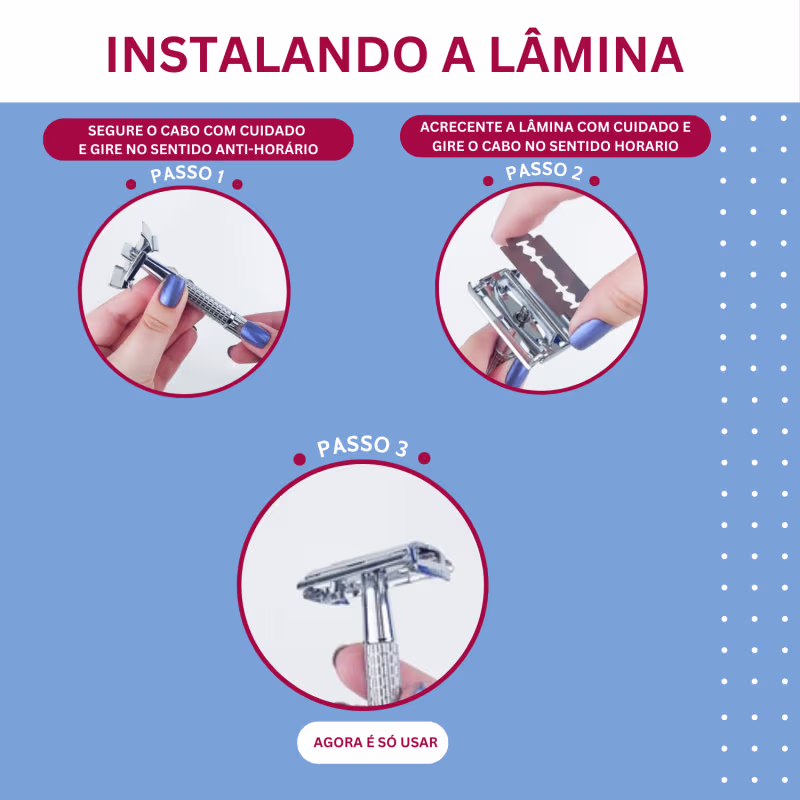 INSTALANDO A LÂMINA

SEGURE O CABO COM CUIDADO E GIRE NO SENTIDO ANTI-HORÁRIO

PASSO 1

ACRECENTE A LÂMINA COM CUIDADO E GIRE O CABO NO SENTIDO HORARIO

PASSO 2

PASSO 3

AGORA É SÓ USAR