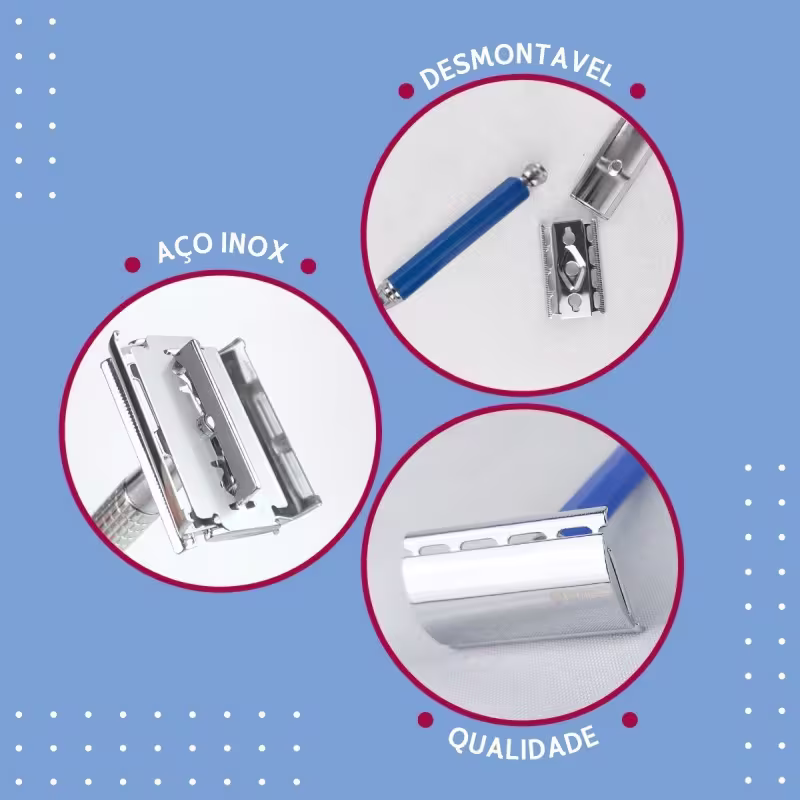 DESMONTAVEL

AÇO INOX

QUALIDADE