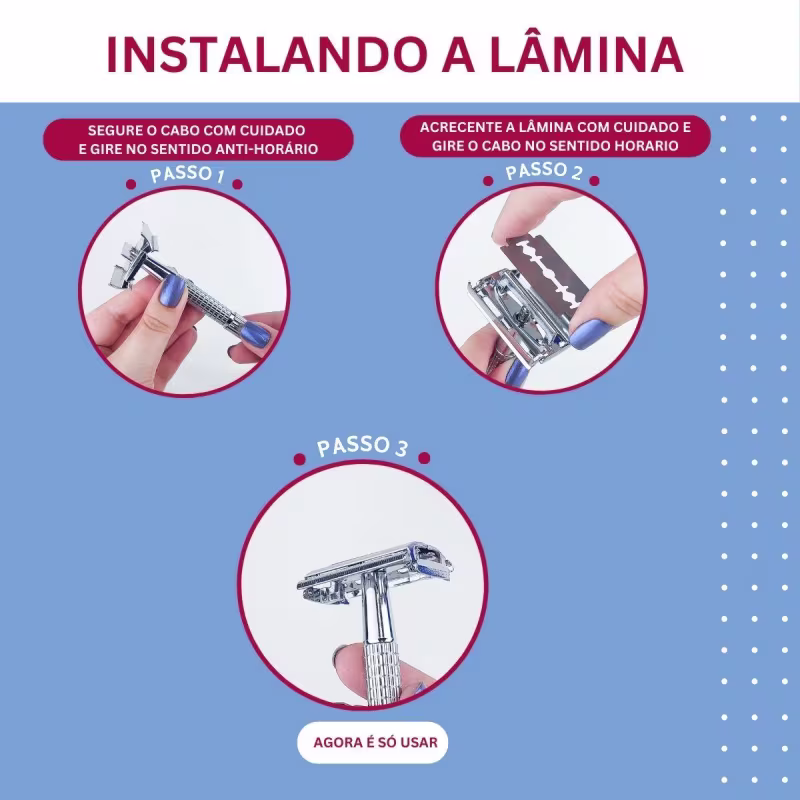 INSTALANDO A LÂMINA

SEGURE O CABO COM CUIDADO E GIRE NO SENTIDO ANTI-HORÁRIO

PASSO 1

ACRECENTE A LÂMINA COM CUIDADO E GIRE O CABO NO SENTIDO HORARIO

PASSO 2

PASSO 3

AGORA É SÓ USAR