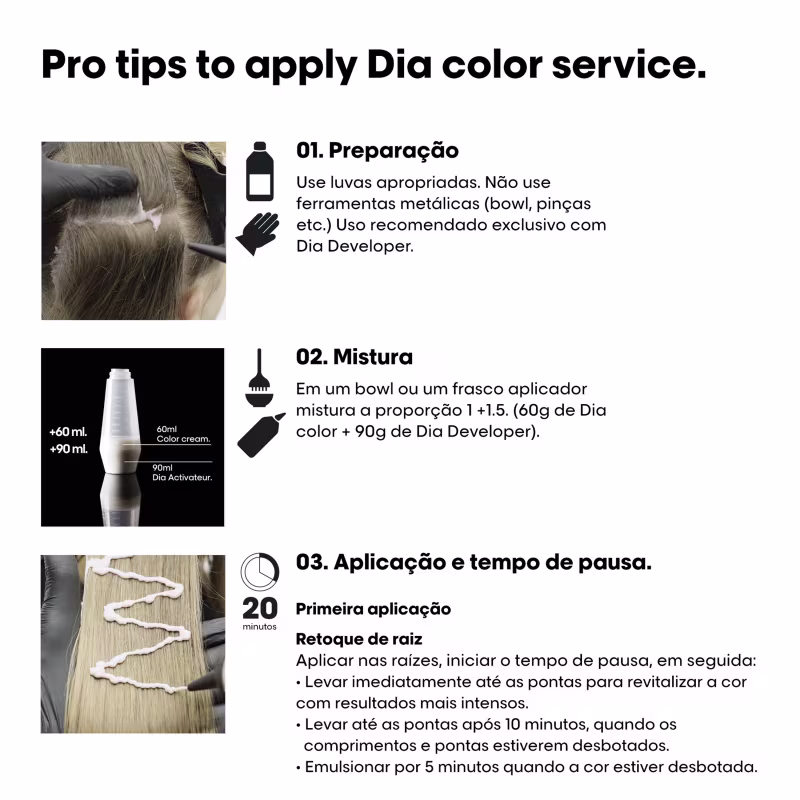 Pro tips to apply Dia color service.

01. Preparação

Use luvas apropriadas. Não use ferramentas metálicas (bowl, pinças etc.) Uso recomendado exclusivo com Dia Developer.

+60 ml.
+90 ml.
60ml
Color cream.
90ml
Dia Activateur.

02. Mistura

Em um bowl ou um frasco aplicador mistura a proporção 1 +1.5. (60g de Dia color + 90g de Dia Developer).

20
minutos

03. Aplicação e tempo de pausa.

Primeira aplicação

Retoque de raiz
Aplicar nas raízes, iniciar o tempo de pausa, em seguida:
• Levar imediatamente até as pontas para revitalizar a cor com resultados mais intensos.
• Levar até as pontas após 10 minutos, quando os comprimentos e pontas estiverem desbotados.
• Emulsionar por 5 minutos quando a cor estiver desbotada.