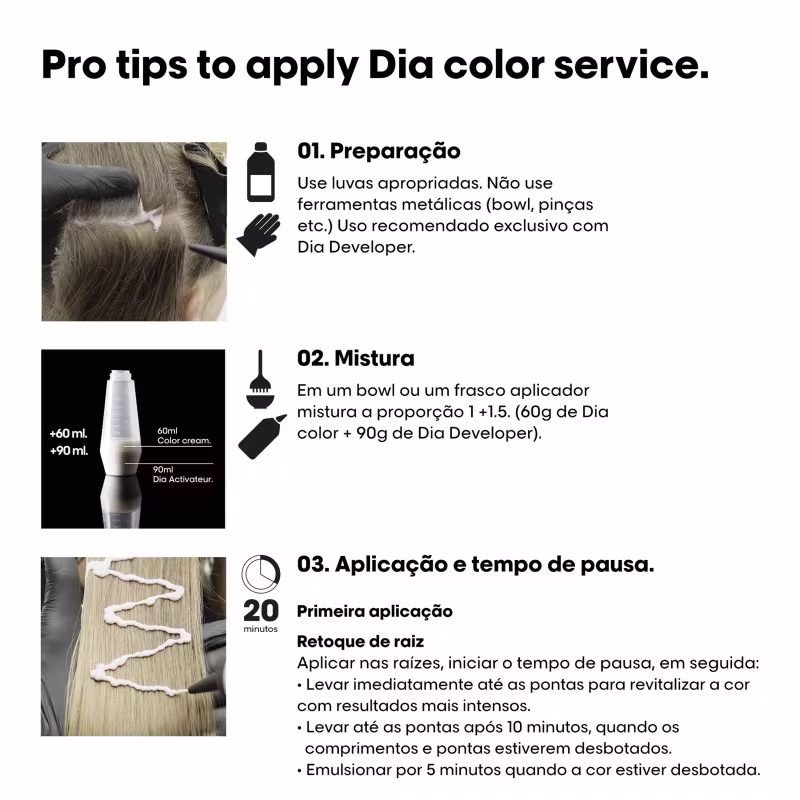 Pro tips to apply Dia color service.

01. Preparação
Use luvas apropriadas. Não use ferramentas metálicas (bowl, pinças etc.) Uso recomendado exclusivo com Dia Developer.

+60 ml.
+90 ml.
60ml
Color cream.
90ml
Dia Activateur.

02. Mistura
Em um bowl ou um frasco aplicador mistura a proporção 1 +1.5. (60g de Dia color + 90g de Dia Developer).

20
minutos

03. Aplicação e tempo de pausa.
Primeira aplicação
Retoque de raiz
Aplicar nas raízes, iniciar o tempo de pausa, em seguida:
• Levar imediatamente até as pontas para revitalizar a cor com resultados mais intensos.
• Levar até as pontas após 10 minutos, quando os comprimentos e pontas estiverem desbotados.
• Emulsionar por 5 minutos quando a cor estiver desbotada.