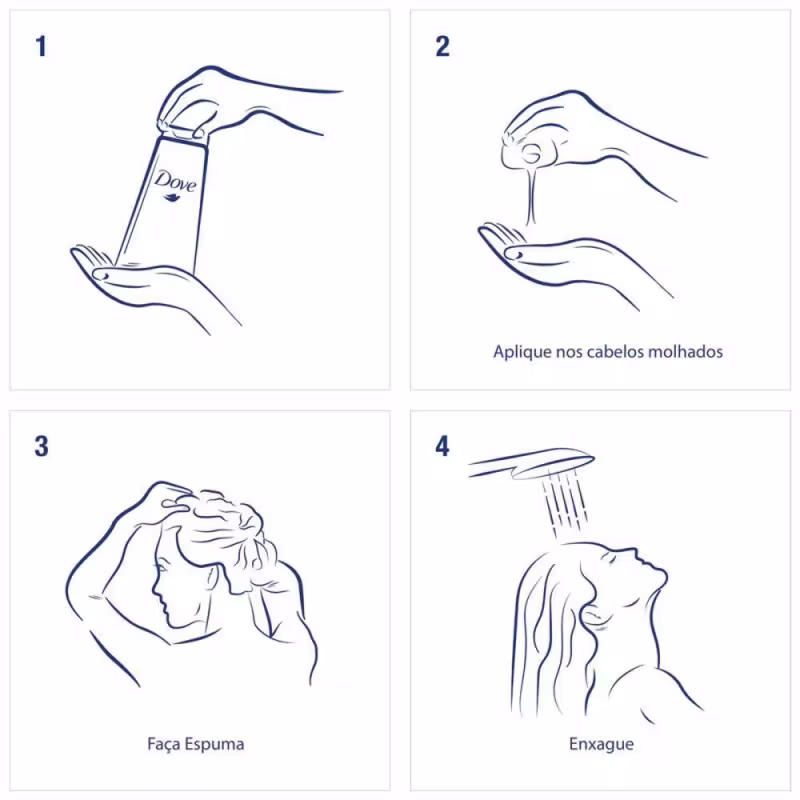 1

Dove

2

Aplique nos cabelos molhados

3

Faça Espuma

4

Enxague