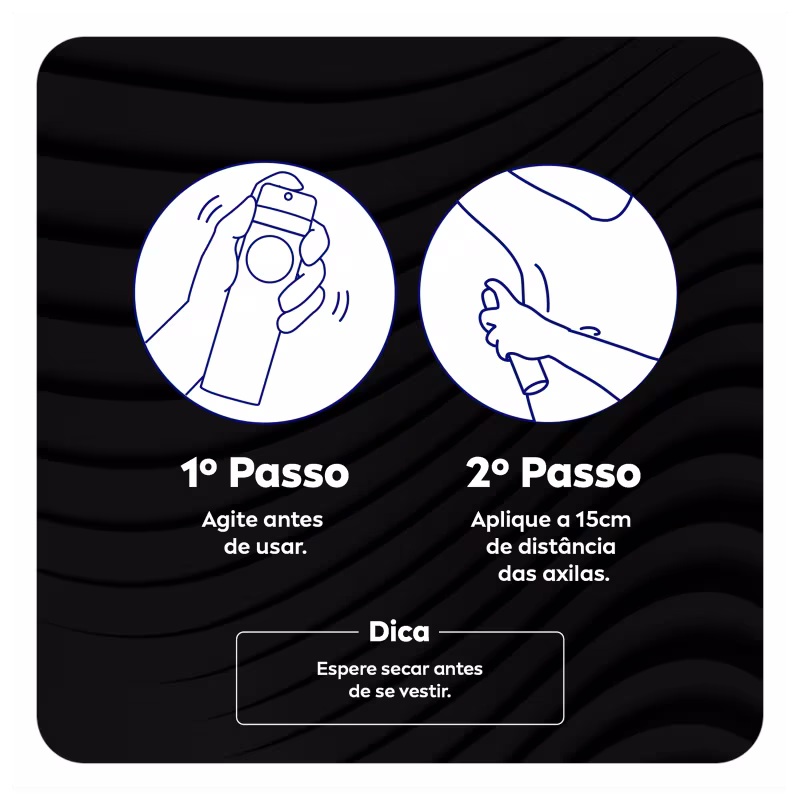 1º Passo

Agite antes de usar.

2º Passo

Aplique a 15cm de distância das axilas.

Dica

Espere secar antes de se vestir.