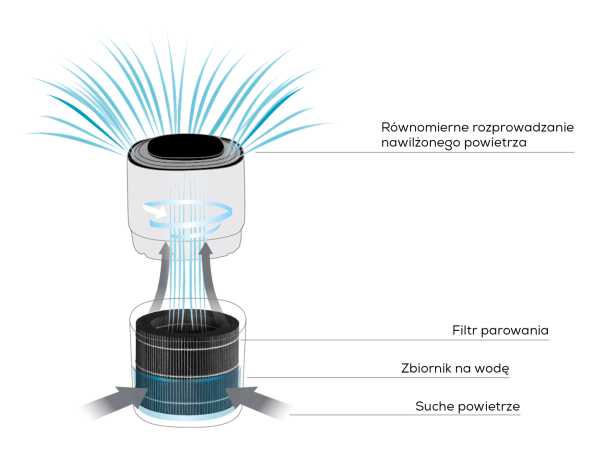 Równomierne rozprowadzanie nawilżonego powietrza

Filtr parowania

Zbiornik na wodę

Suche powietrze