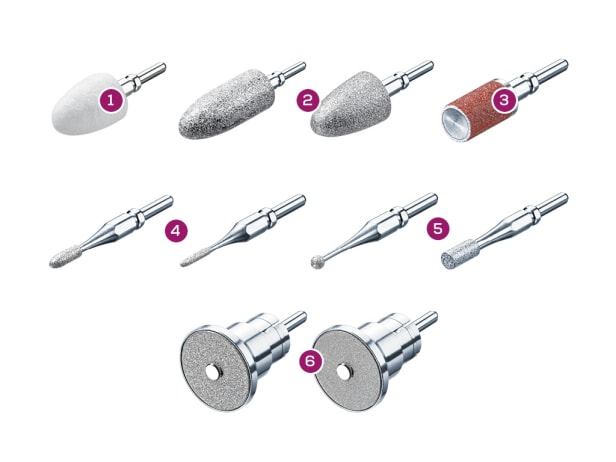 1
2
3
4
5
6