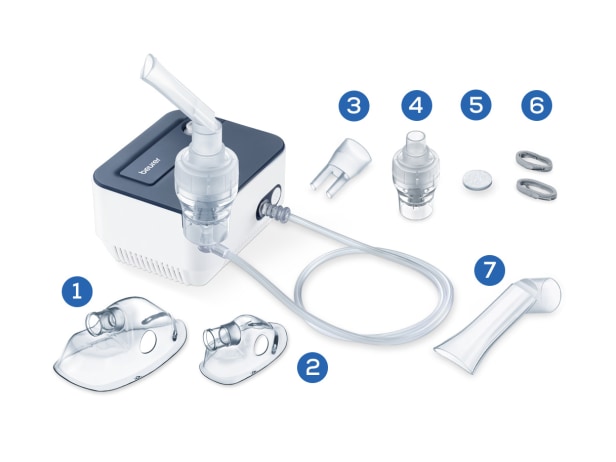 beurer

3

4

5

6

7

1

2