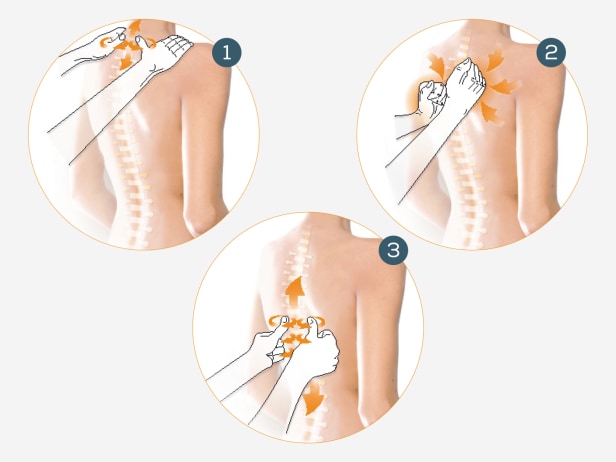 1

2

3