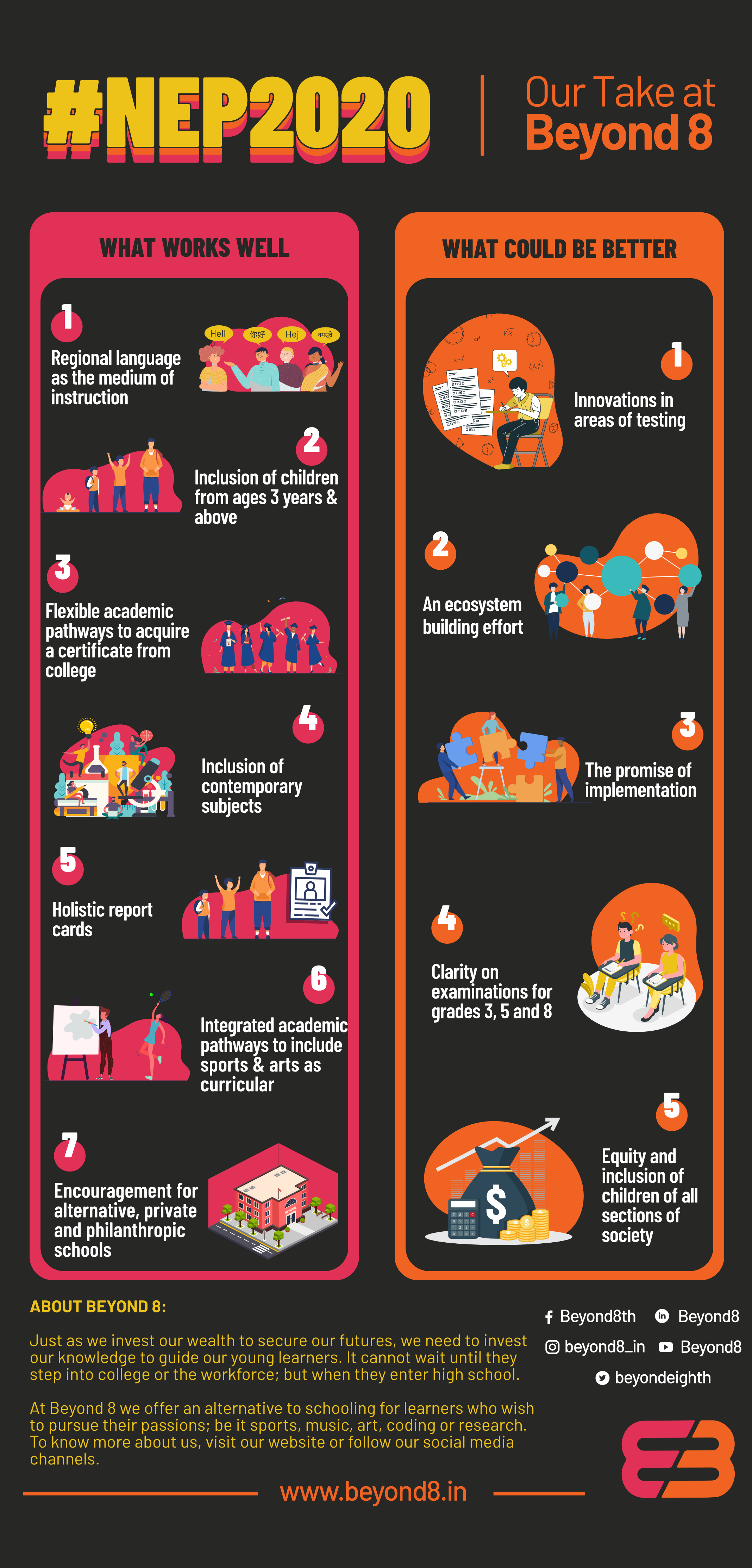 #NEP2020

Our Take at Beyond 8

WHAT WORKS WELL

1
Regional language as the medium of instruction

Hell 你好 Hej नमस्ते

2
Inclusion of children from ages 3 years & above

3
Flexible academic pathways to acquire a certificate from college

4
Inclusion of contemporary subjects

5
Holistic report cards

6
Integrated academic pathways to include sports & arts as curricular

7
Encouragement for alternative, private and philanthropic schools

WHAT COULD BE BETTER

1
Innovations in areas of testing

2
An ecosystem building effort

3
The promise of implementation

4
Clarity on examinations for grades 3, 5 and 8

5
Equity and inclusion of children of all sections of society

ABOUT BEYOND 8:

Just as we invest our wealth to secure our futures, we need to invest our knowledge to guide our young learners. It cannot wait until they step into college or the workforce; but when they enter high school.

At Beyond 8 we offer an alternative to schooling for learners who wish to pursue their passions; be it sports, music, art, coding or research. To know more about us, visit our website or follow our social media channels.

Beyond8th
Beyond8
beyond8_in
Beyond8
beyondeighth

www.beyond8.in