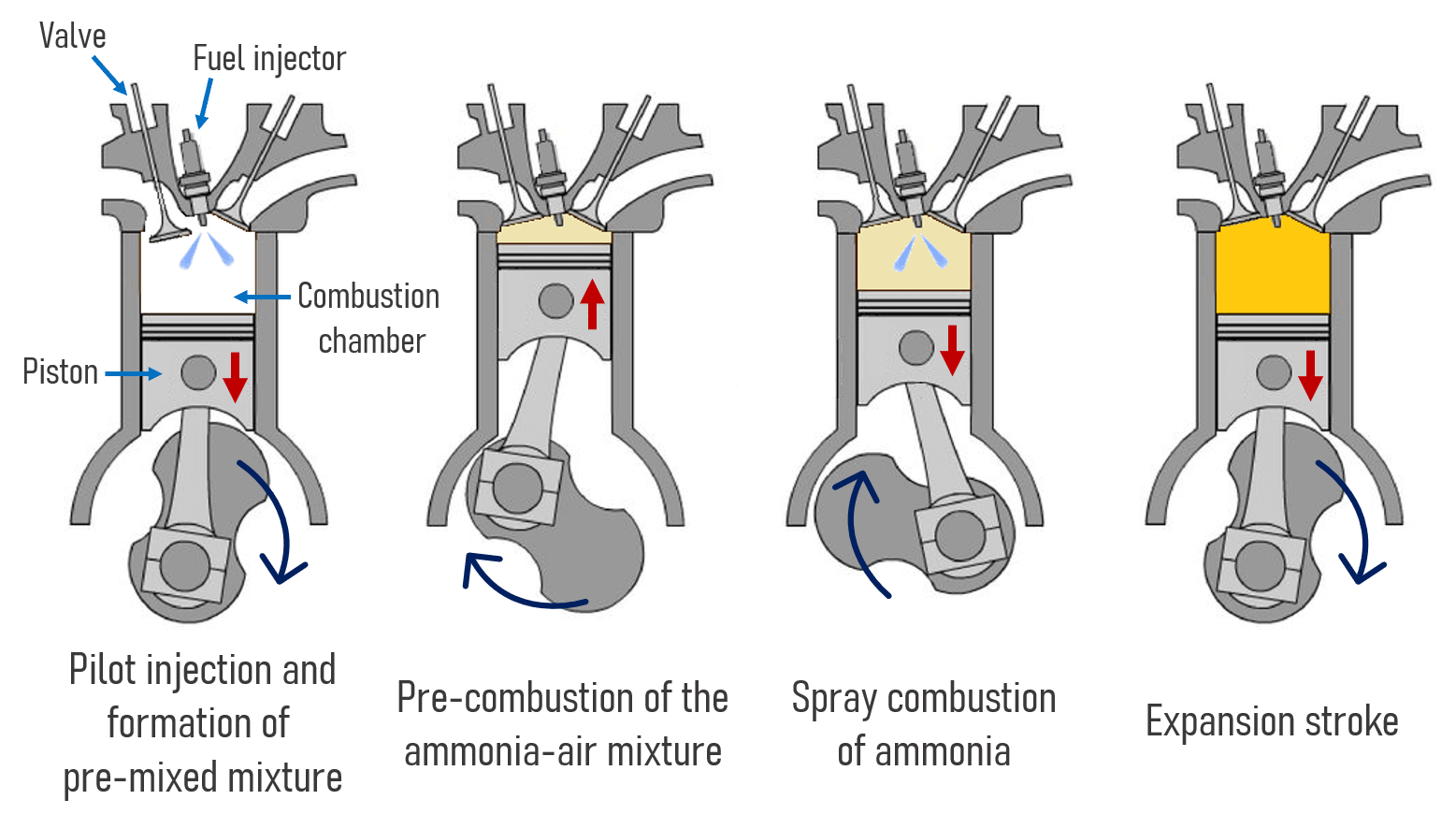 Valve
Fuel injector
Combustion chamber
Piston

Pilot injection and formation of pre-mixed mixture

Pre-combustion of the ammonia-air mixture

Spray combustion of ammonia

Expansion stroke