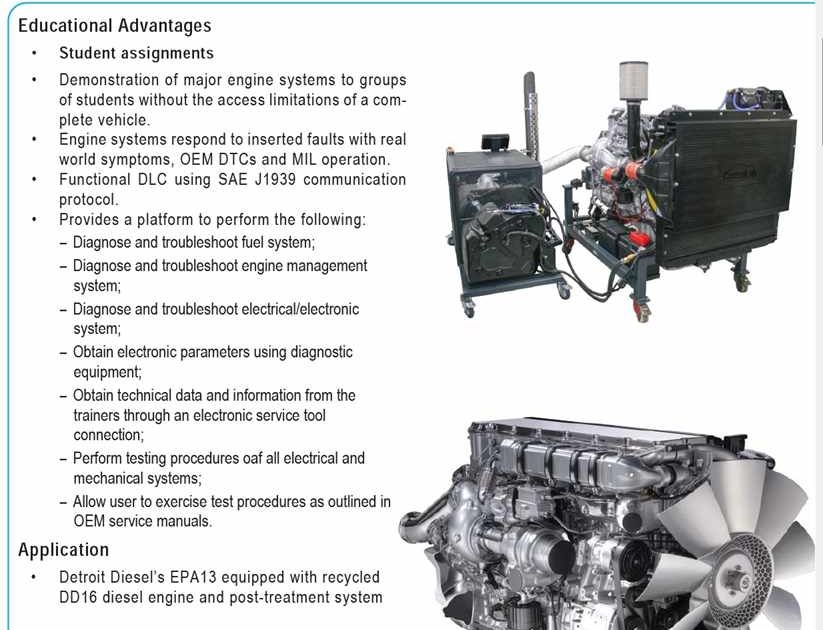 Educational Advantages

• Student assignments

• Demonstration of major engine systems to groups of students without the access limitations of a complete vehicle.

• Engine systems respond to inserted faults with real world symptoms, OEM DTCs and MIL operation.

• Functional DLC using SAE J1939 communication protocol.

• Provides a platform to perform the following:

– Diagnose and troubleshoot fuel system;

– Diagnose and troubleshoot engine management system;

– Diagnose and troubleshoot electrical/electronic system;

– Obtain electronic parameters using diagnostic equipment;

– Obtain technical data and information from the trainers through an electronic service tool connection;

– Perform testing procedures oaf all electrical and mechanical systems;

– Allow user to exercise test procedures as outlined in OEM service manuals.

Application

• Detroit Diesel's EPA13 equipped with recycled DD16 diesel engine and post-treatment system