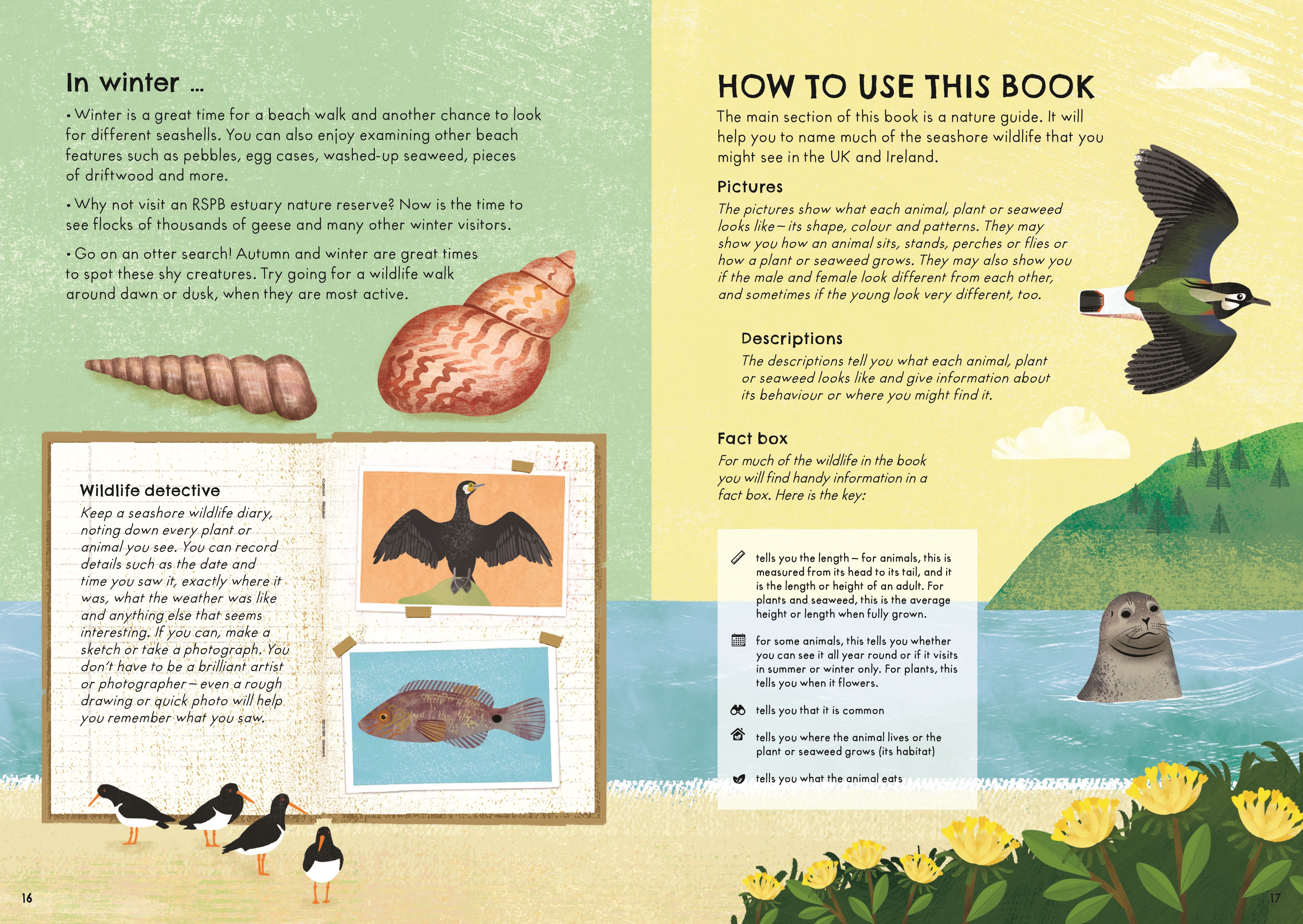 In winter ...

• Winter is a great time for a beach walk and another chance to look for different seashells. You can also enjoy examining other beach features such as pebbles, egg cases, washed-up seaweed, pieces of driftwood and more.

• Why not visit an RSPB estuary nature reserve? Now is the time to see flocks of thousands of geese and many other winter visitors.

• Go on an otter search! Autumn and winter are great times to spot these shy creatures. Try going for a wildlife walk around dawn or dusk, when they are most active.

Wildlife detective

Keep a seashore wildlife diary, noting down every plant or animal you see. You can record details such as the date and time you saw it, exactly where it was, what the weather was like and anything else that seems interesting. If you can, make a sketch or take a photograph. You don't have to be a brilliant artist or photographer – even a rough drawing or quick photo will help you remember what you saw.

16

HOW TO USE THIS BOOK

The main section of this book is a nature guide. It will help you to name much of the seashore wildlife that you might see in the UK and Ireland.

Pictures

The pictures show what each animal, plant or seaweed looks like – its shape, colour and patterns. They may show you how an animal sits, stands, perches or flies or how a plant or seaweed grows. They may also show you if the male and female look different from each other, and sometimes if the young look very different, too.

Descriptions

The descriptions tell you what each animal, plant or seaweed looks like and give information about its behaviour or where you might find it.

Fact box

For much of the wildlife in the book you will find handy information in a fact box. Here is the key:

tells you the length – for animals, this is measured from its head to its tail, and it is the length or height of an adult. For plants and seaweed, this is the average height or length when fully grown.

for some animals, this tells you whether you can see it all year round or if it visits in summer or winter only. For plants, this tells you when it flowers.

tells you that it is common

tells you where the animal lives or the plant or seaweed grows (its habitat)

tells you what the animal eats

17