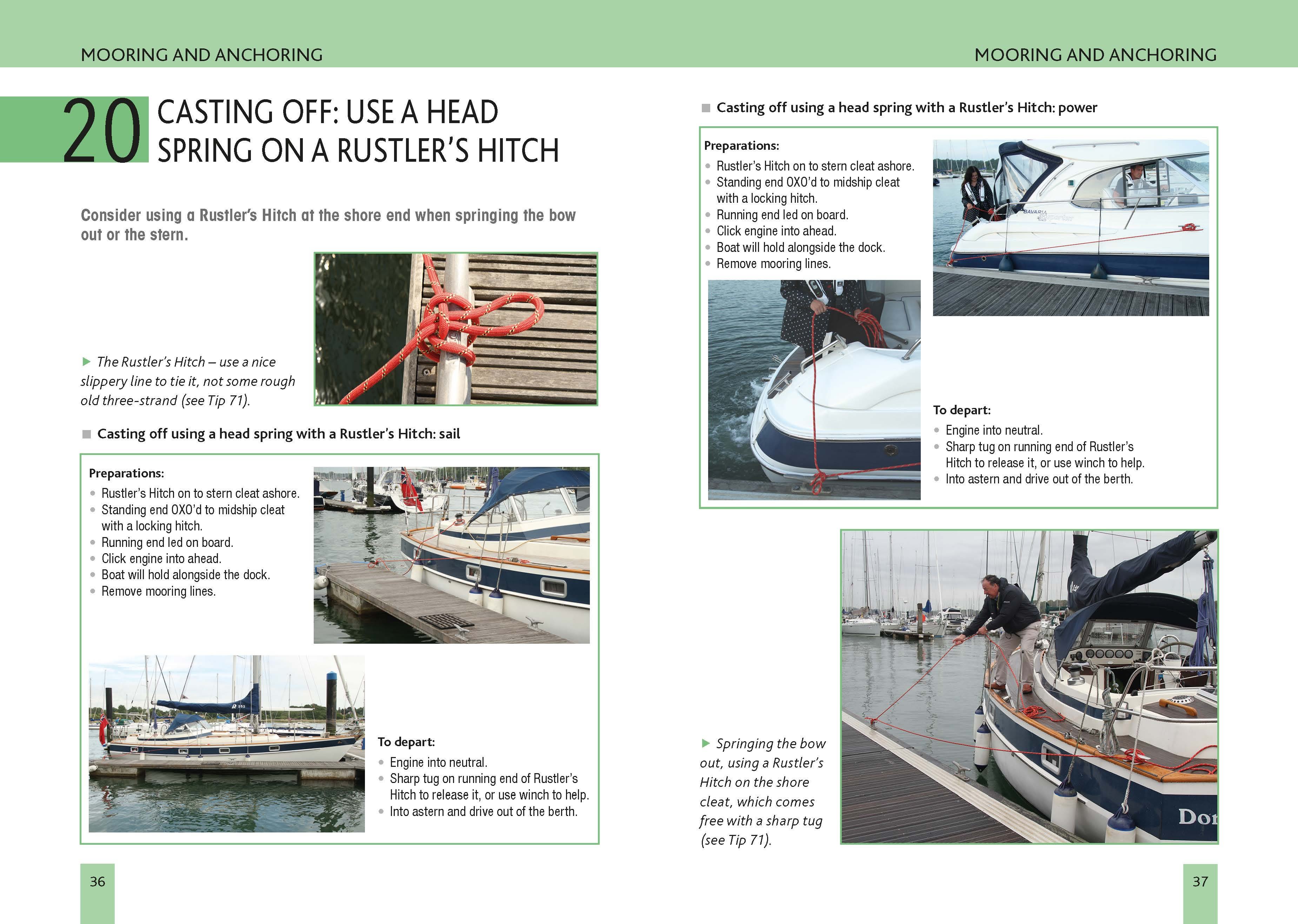 MOORING AND ANCHORING

20 CASTING OFF: USE A HEAD SPRING ON A RUSTLER'S HITCH

Consider using a Rustler's Hitch at the shore end when springing the bow out or the stern.

▶ The Rustler's Hitch – use a nice slippery line to tie it, not some rough old three-strand (see Tip 71).

■ Casting off using a head spring with a Rustler's Hitch: sail

Preparations:
• Rustler's Hitch on to stern cleat ashore.
• Standing end OXO'd to midship cleat with a locking hitch.
• Running end led on board.
• Click engine into ahead.
• Boat will hold alongside the dock.
• Remove mooring lines.

To depart:
• Engine into neutral.
• Sharp tug on running end of Rustler's Hitch to release it, or use winch to help.
• Into astern and drive out of the berth.

36

MOORING AND ANCHORING

■ Casting off using a head spring with a Rustler's Hitch: power

Preparations:
• Rustler's Hitch on to stern cleat ashore.
• Standing end OXO'd to midship cleat with a locking hitch.
• Running end led on board.
• Click engine into ahead.
• Boat will hold alongside the dock.
• Remove mooring lines.

BAVARIA

To depart:
• Engine into neutral.
• Sharp tug on running end of Rustler's Hitch to release it, or use winch to help.
• Into astern and drive out of the berth.

▶ Springing the bow out, using a Rustler's Hitch on the shore cleat, which comes free with a sharp tug (see Tip 71).

Dor

37