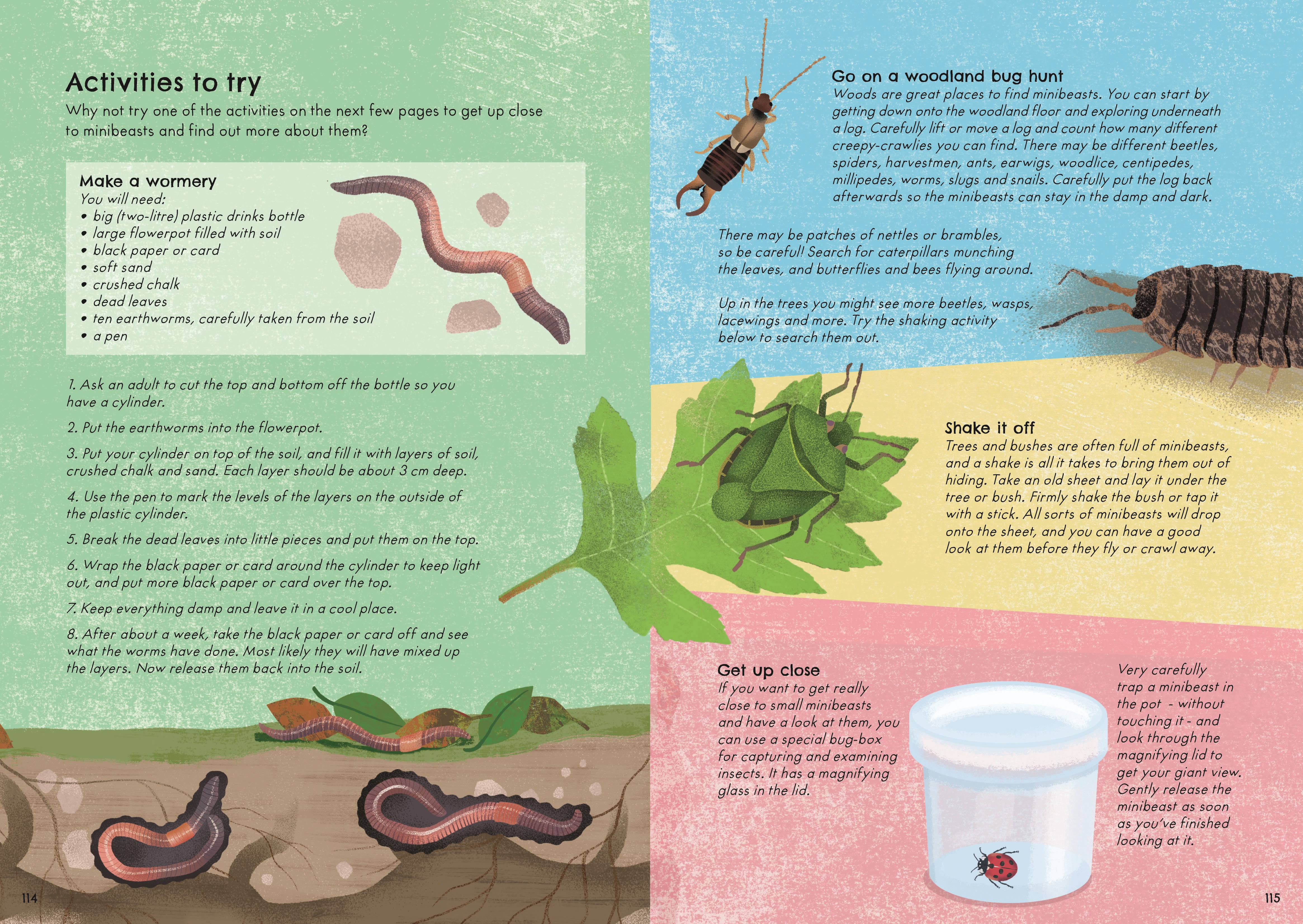 Activities to try

Why not try one of the activities on the next few pages to get up close to minibeasts and find out more about them?

Make a wormery
You will need:
• big (two-litre) plastic drinks bottle
• large flowerpot filled with soil
• black paper or card
• soft sand
• crushed chalk
• dead leaves
• ten earthworms, carefully taken from the soil
• a pen

1. Ask an adult to cut the top and bottom off the bottle so you have a cylinder.

2. Put the earthworms into the flowerpot.

3. Put your cylinder on top of the soil, and fill it with layers of soil, crushed chalk and sand. Each layer should be about 3 cm deep.

4. Use the pen to mark the levels of the layers on the outside of the plastic cylinder.

5. Break the dead leaves into little pieces and put them on the top.

6. Wrap the black paper or card around the cylinder to keep light out, and put more black paper or card over the top.

7. Keep everything damp and leave it in a cool place.

8. After about a week, take the black paper or card off and see what the worms have done. Most likely they will have mixed up the layers. Now release them back into the soil.

114

Go on a woodland bug hunt
Woods are great places to find minibeasts. You can start by getting down onto the woodland floor and exploring underneath a log. Carefully lift or move a log and count how many different creepy-crawlies you can find. There may be different beetles, spiders, harvestmen, ants, earwigs, woodlice, centipedes, millipedes, worms, slugs and snails. Carefully put the log back afterwards so the minibeasts can stay in the damp and dark.

There may be patches of nettles or brambles, so be careful! Search for caterpillars munching the leaves, and butterflies and bees flying around.

Up in the trees you might see more beetles, wasps, lacewings and more. Try the shaking activity below to search them out.

Shake it off
Trees and bushes are often full of minibeasts, and a shake is all it takes to bring them out of hiding. Take an old sheet and lay it under the tree or bush. Firmly shake the bush or tap it with a stick. All sorts of minibeasts will drop onto the sheet, and you can have a good look at them before they fly or crawl away.

Get up close
If you want to get really close to small minibeasts and have a look at them, you can use a special bug-box for capturing and examining insects. It has a magnifying glass in the lid.

Very carefully trap a minibeast in the pot - without touching it - and look through the magnifying lid to get your giant view. Gently release the minibeast as soon as you've finished looking at it.

115